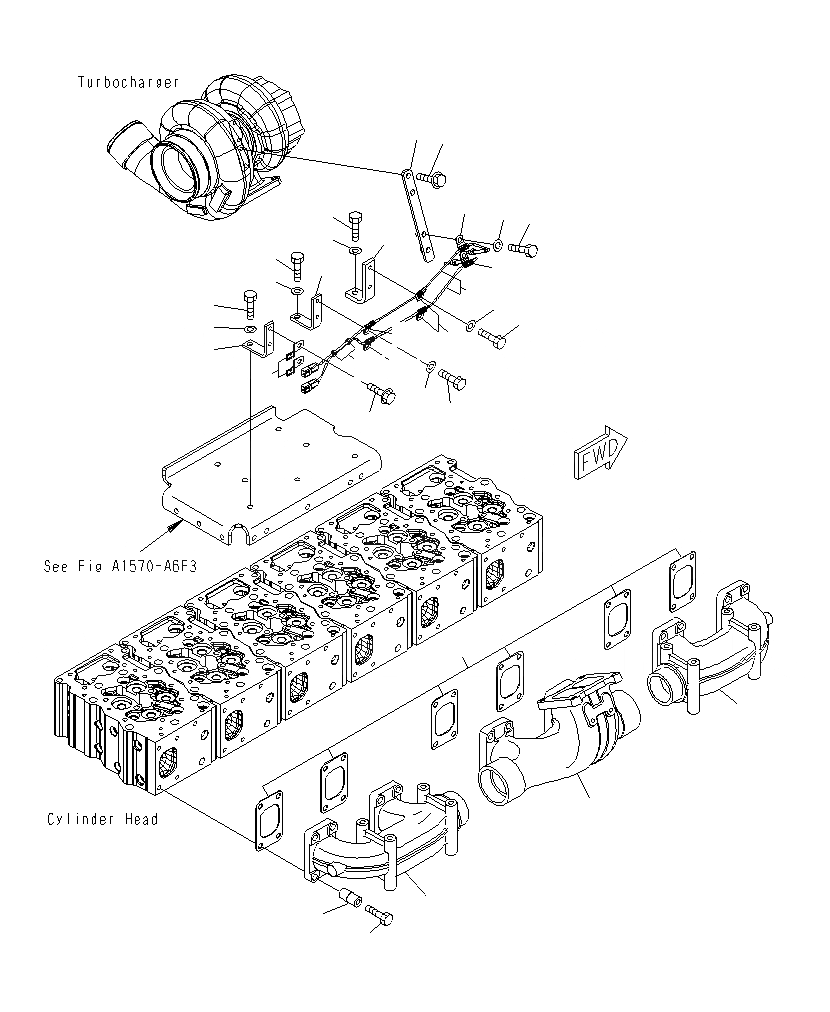 Turbocharger

FWD

See Fig A1570-A6F3

Cylinder Head