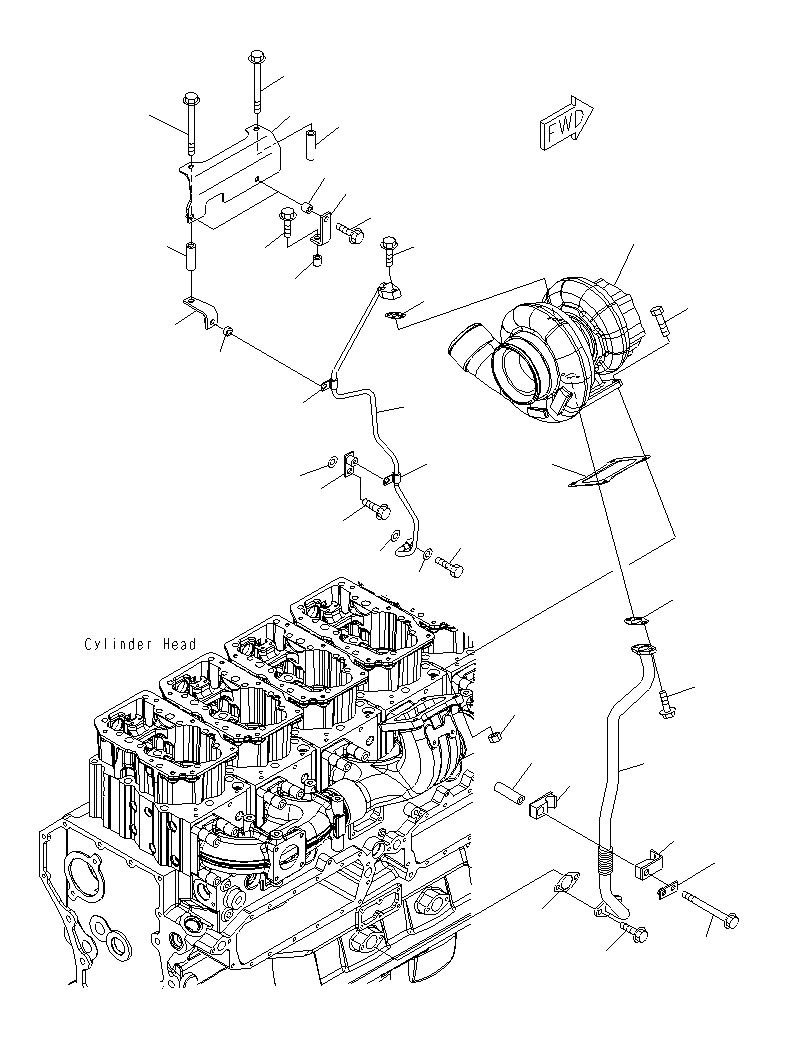 FWD

Cylinder Head