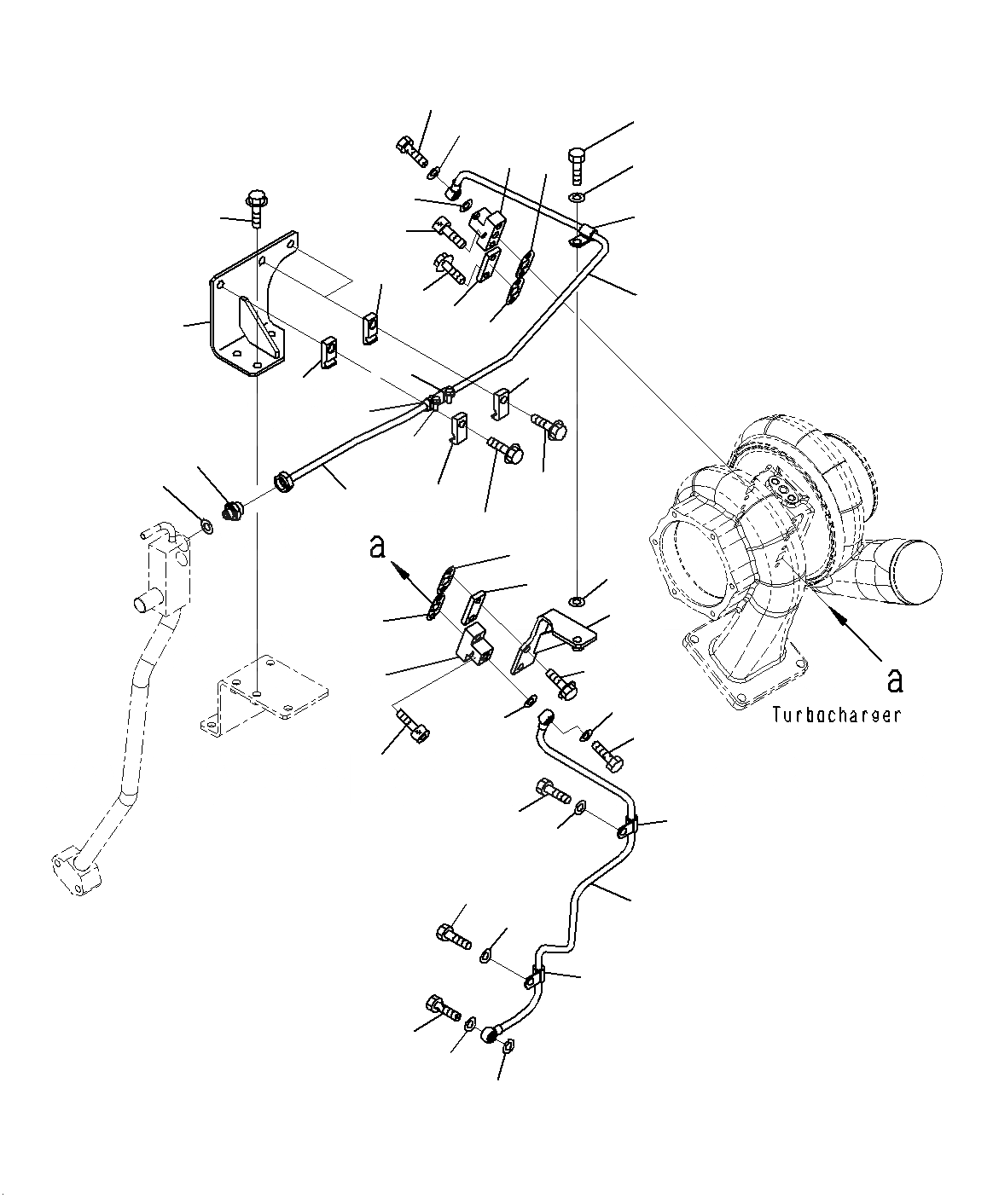 a

a
Turbocharger