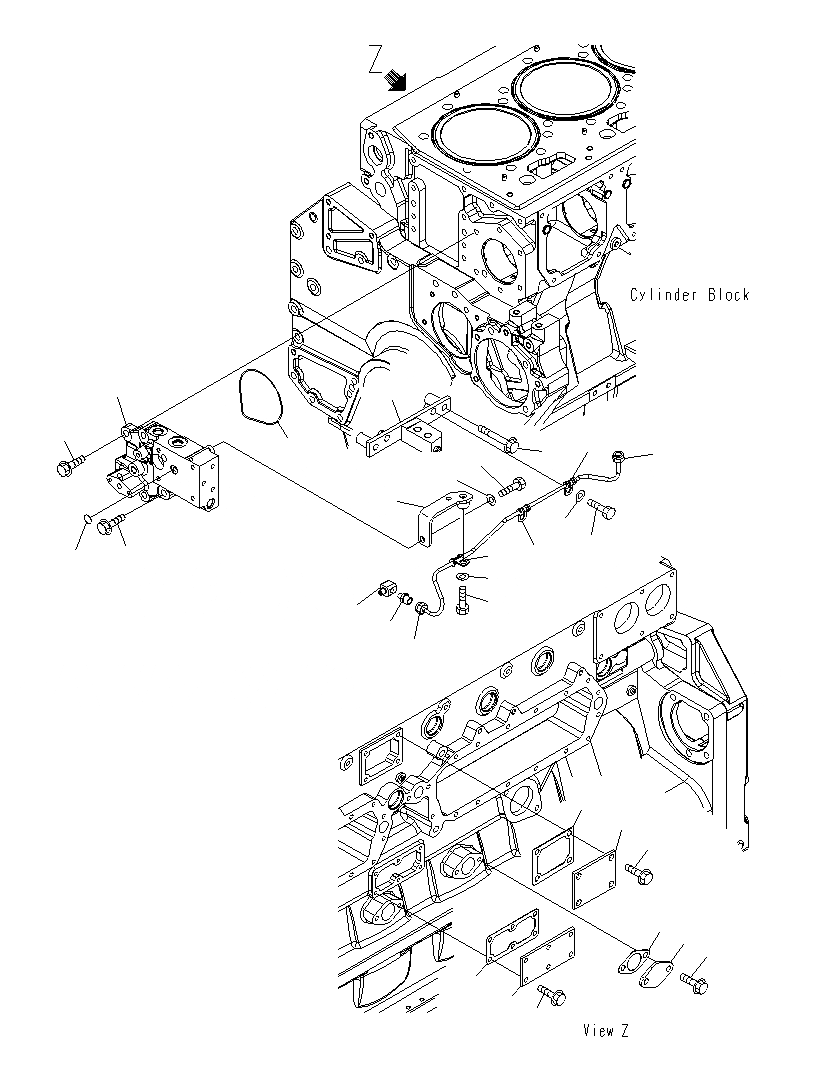 Z

Cylinder Block

View Z