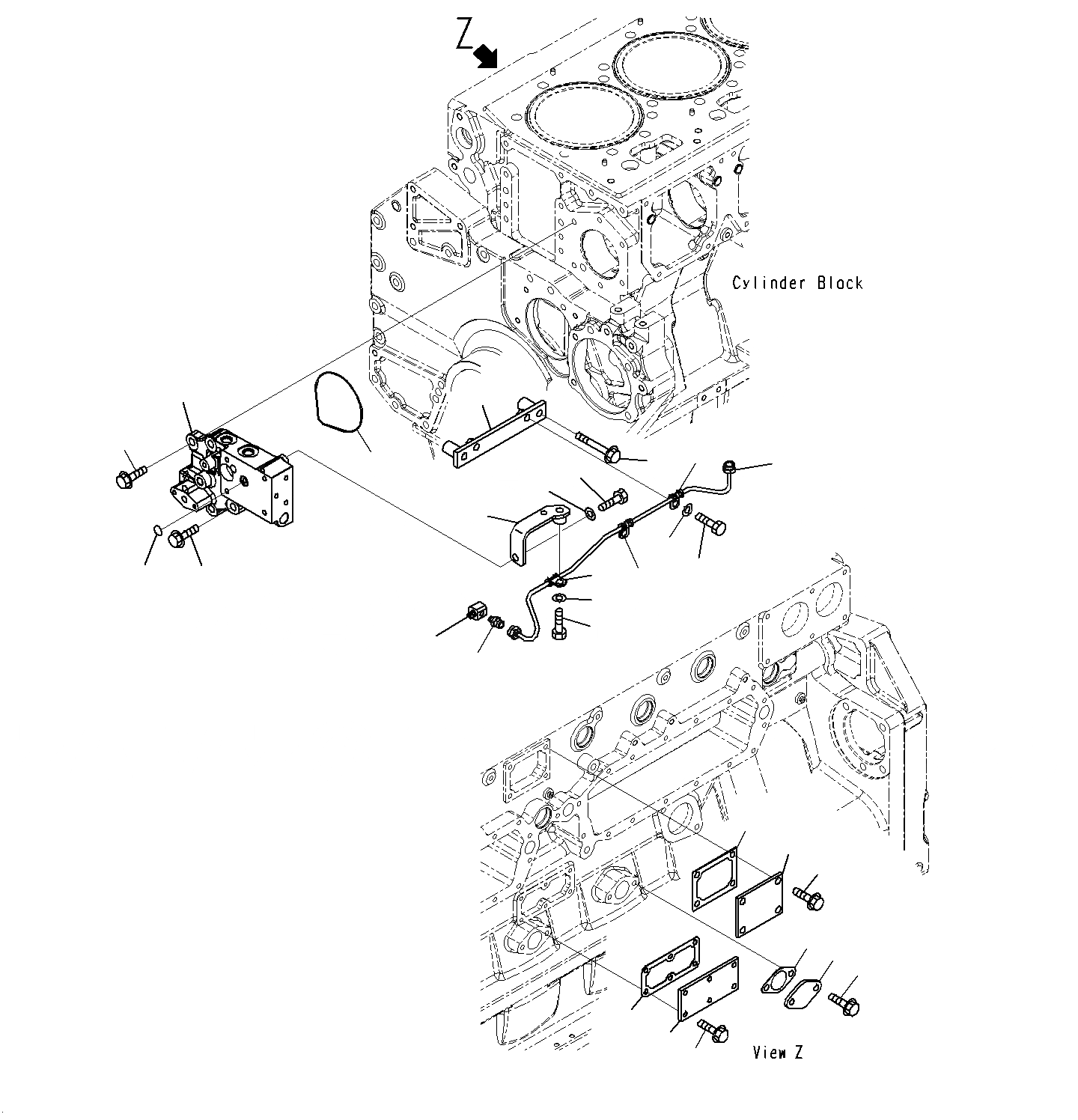 Z

Cylinder Block

View Z