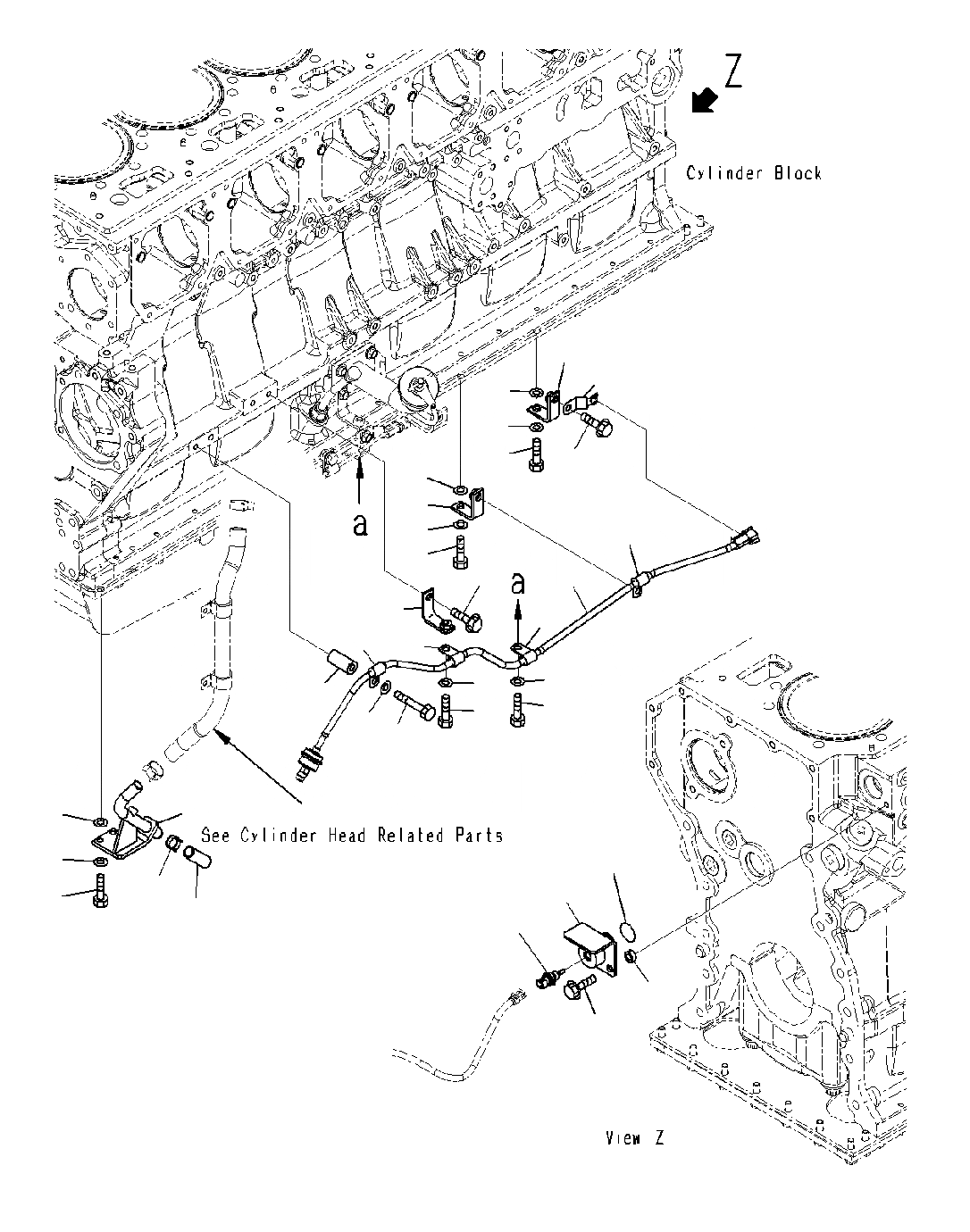 Z

Cylinder Block

a

a

See Cylinder Head Related Parts

View Z