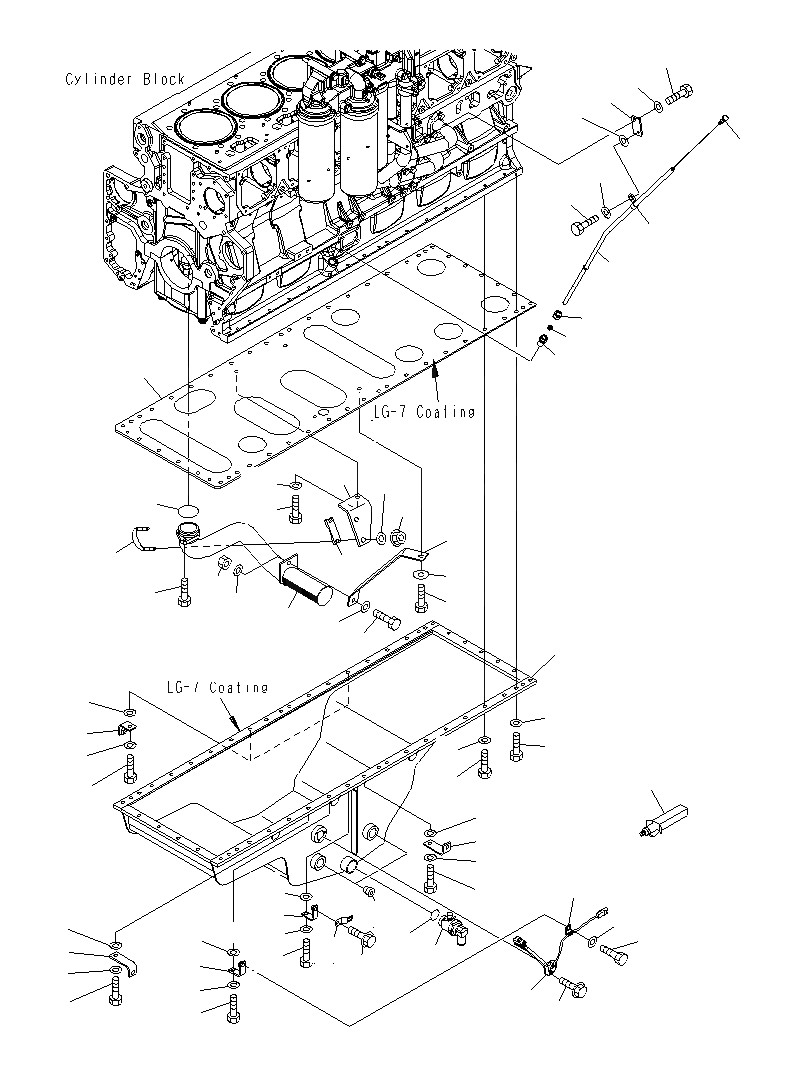 Cylinder Block

LG-7 Coating

LG-7 Coating