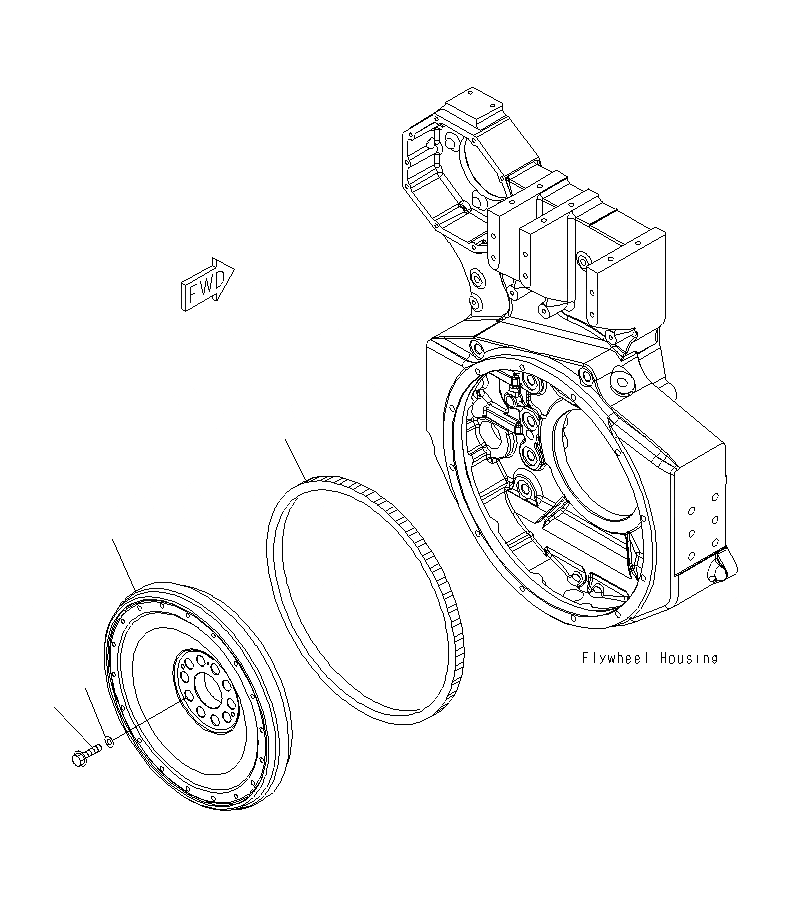 FWD

Flywheel Housing