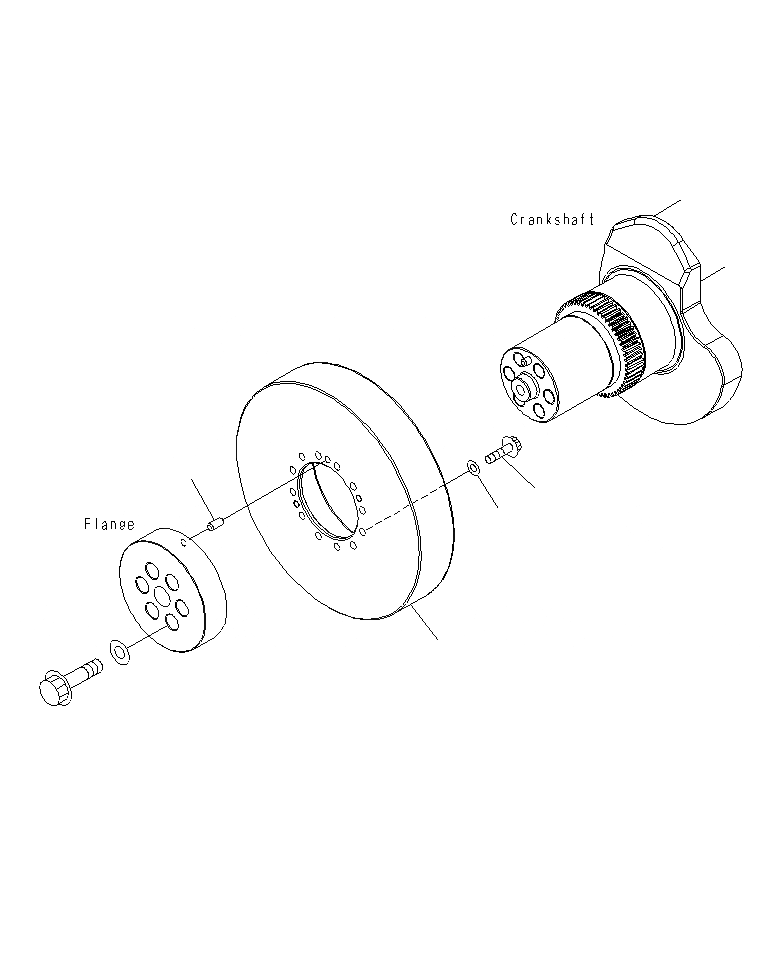 Crankshaft

Flange