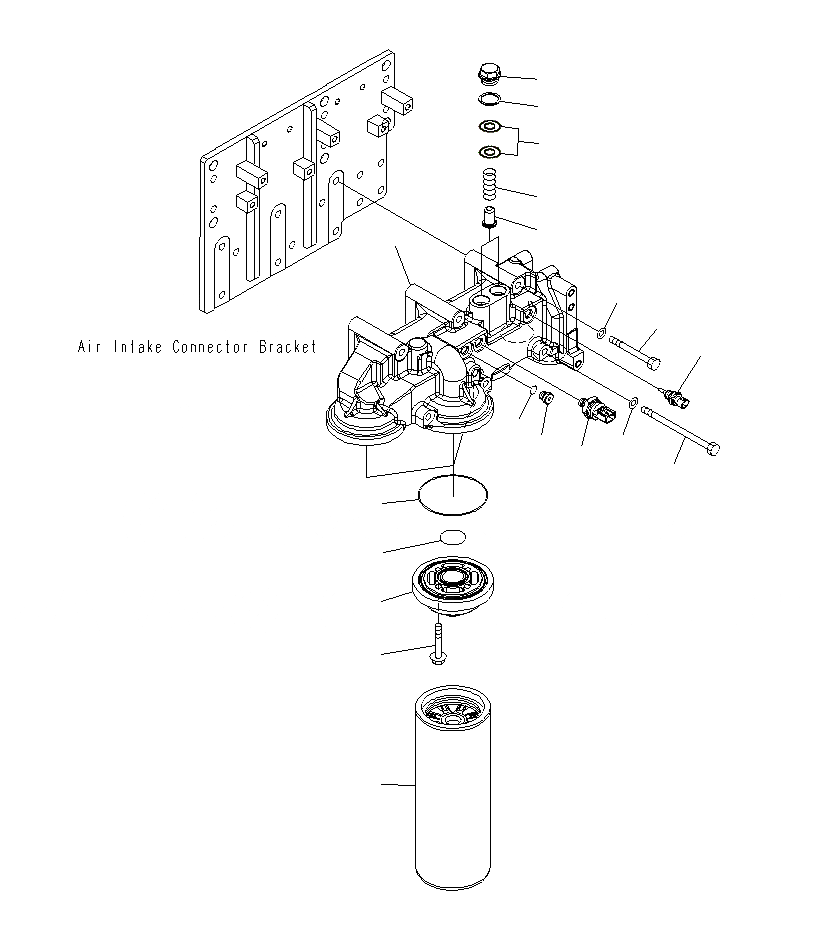 Air Intake Connector Bracket