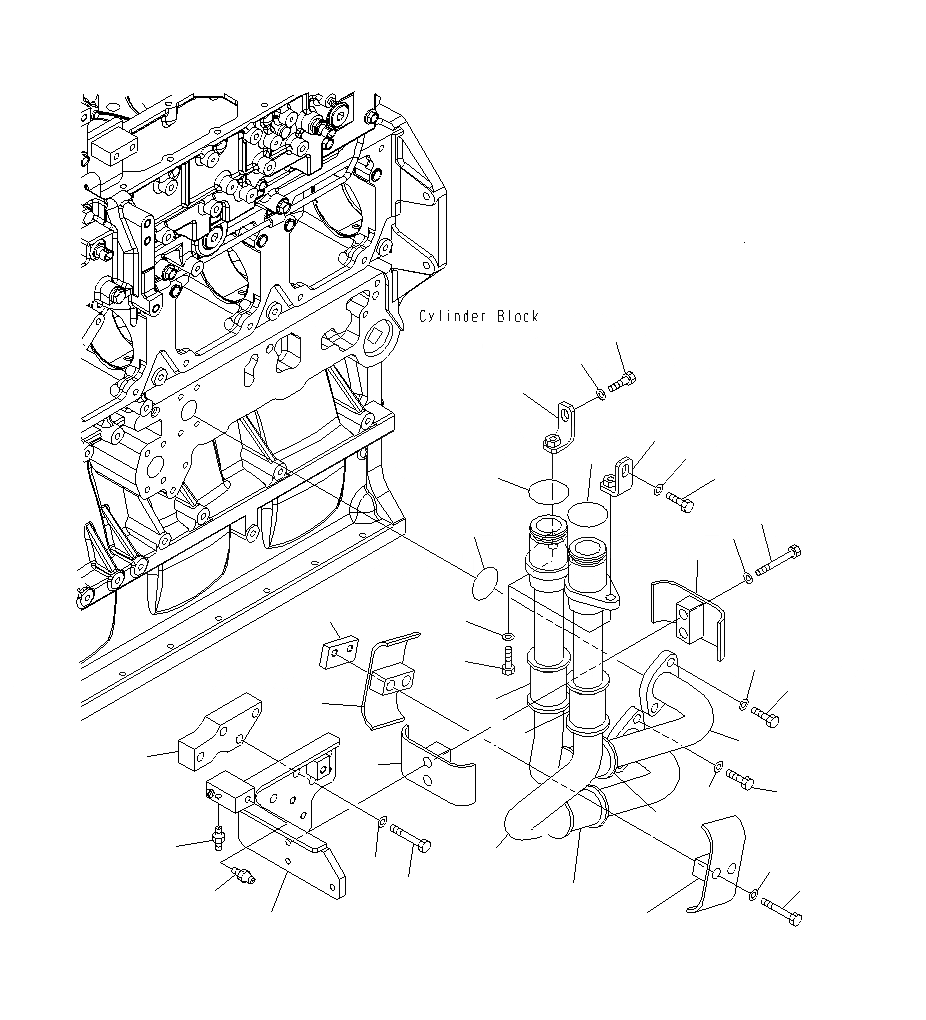 Cylinder Block