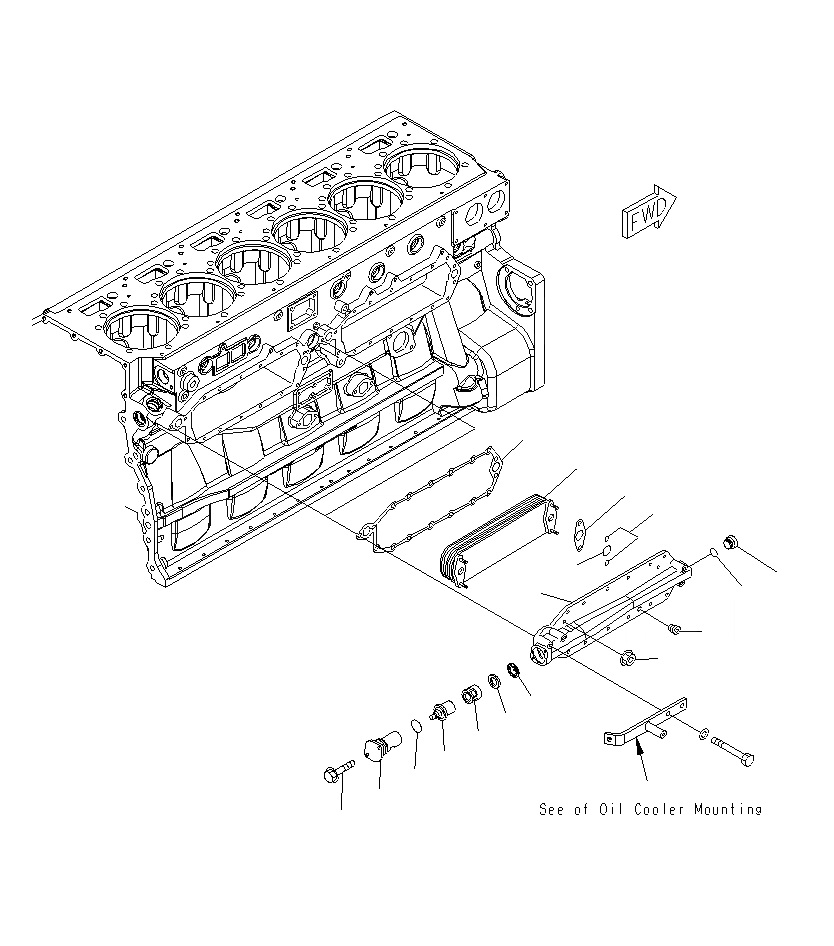 FWD

See of Oil Cooler Mounting