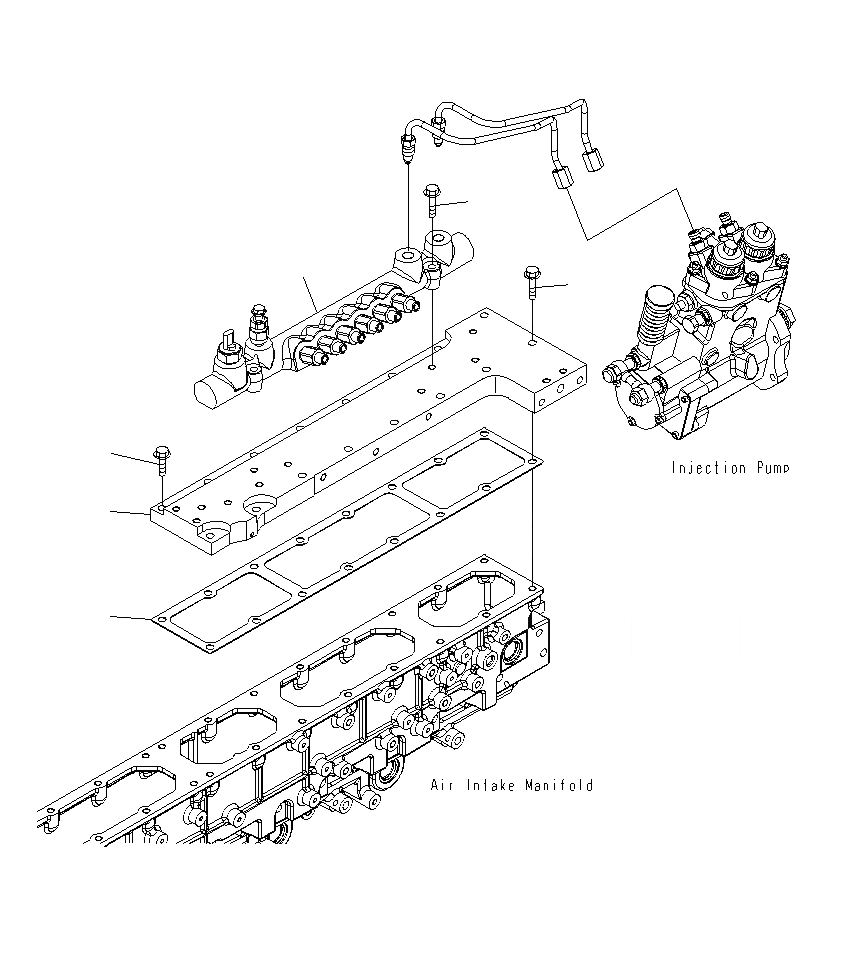 Injection Pump

Air Intake Manifold