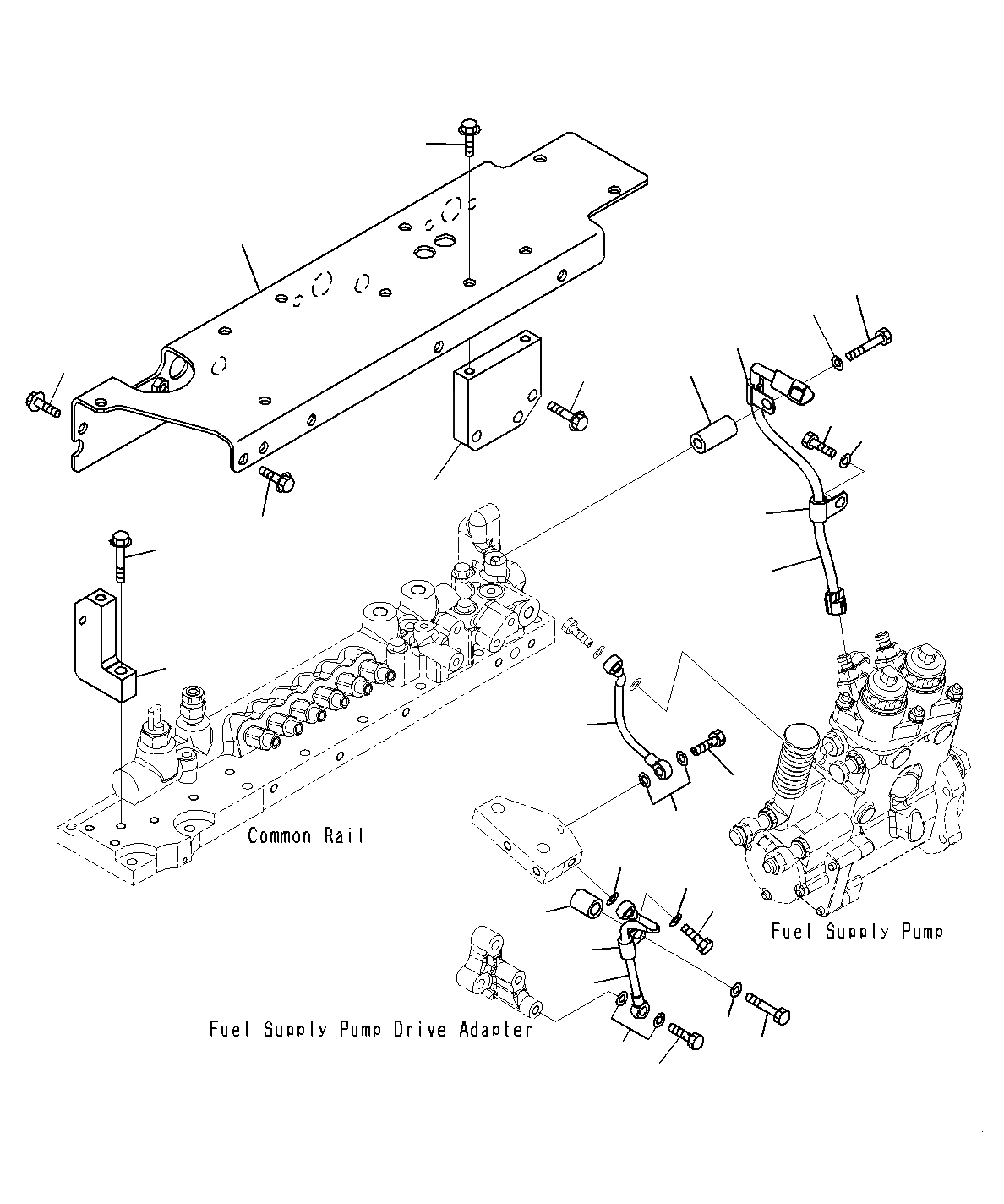 Common Rail

Fuel Supply Pump

Fuel Supply Pump Drive Adapter