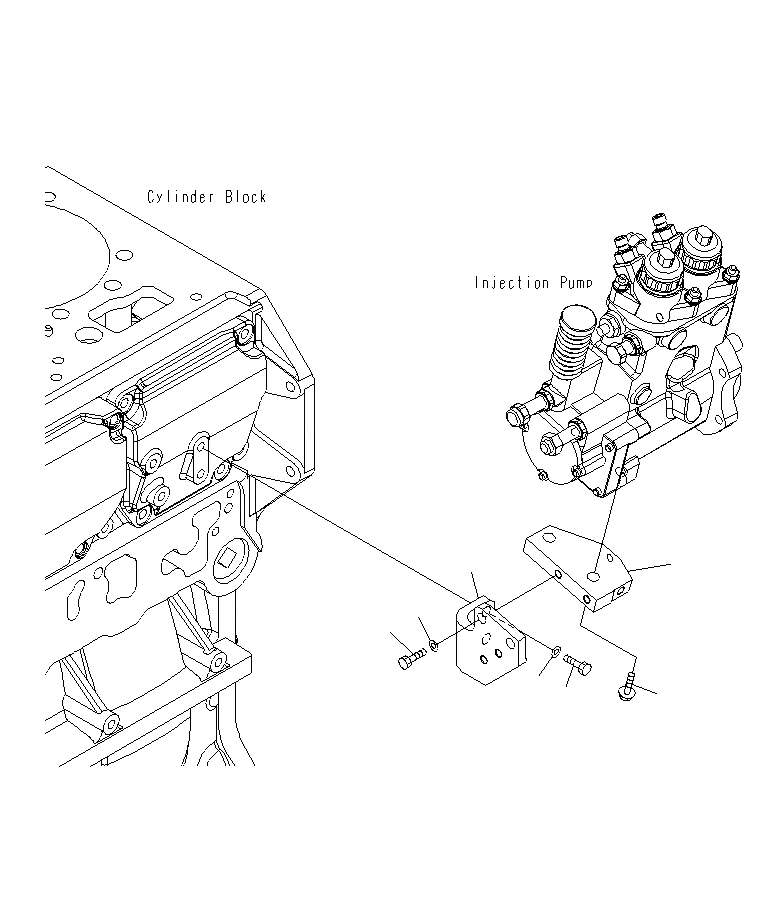 Cylinder Block

Injection Pump