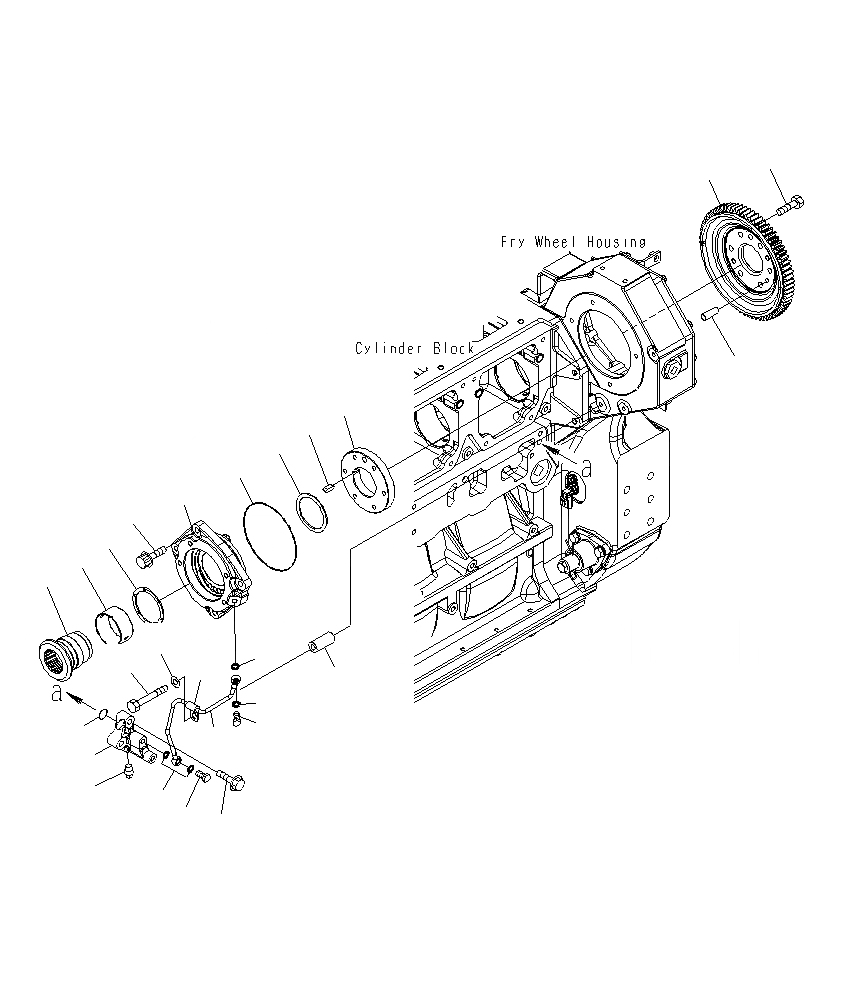 Fry Wheel Housing

Cylinder Block

a

a