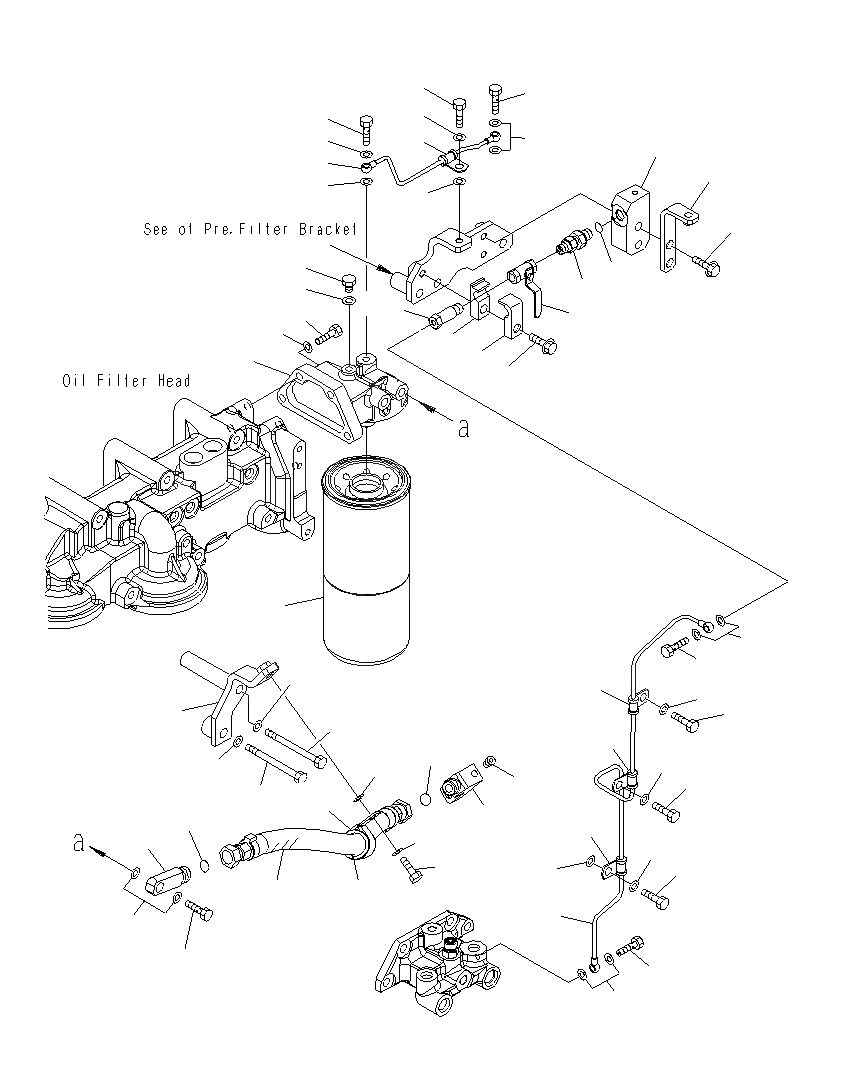 See of Pre.Filter Bracket

Oil Filter Head

a

a