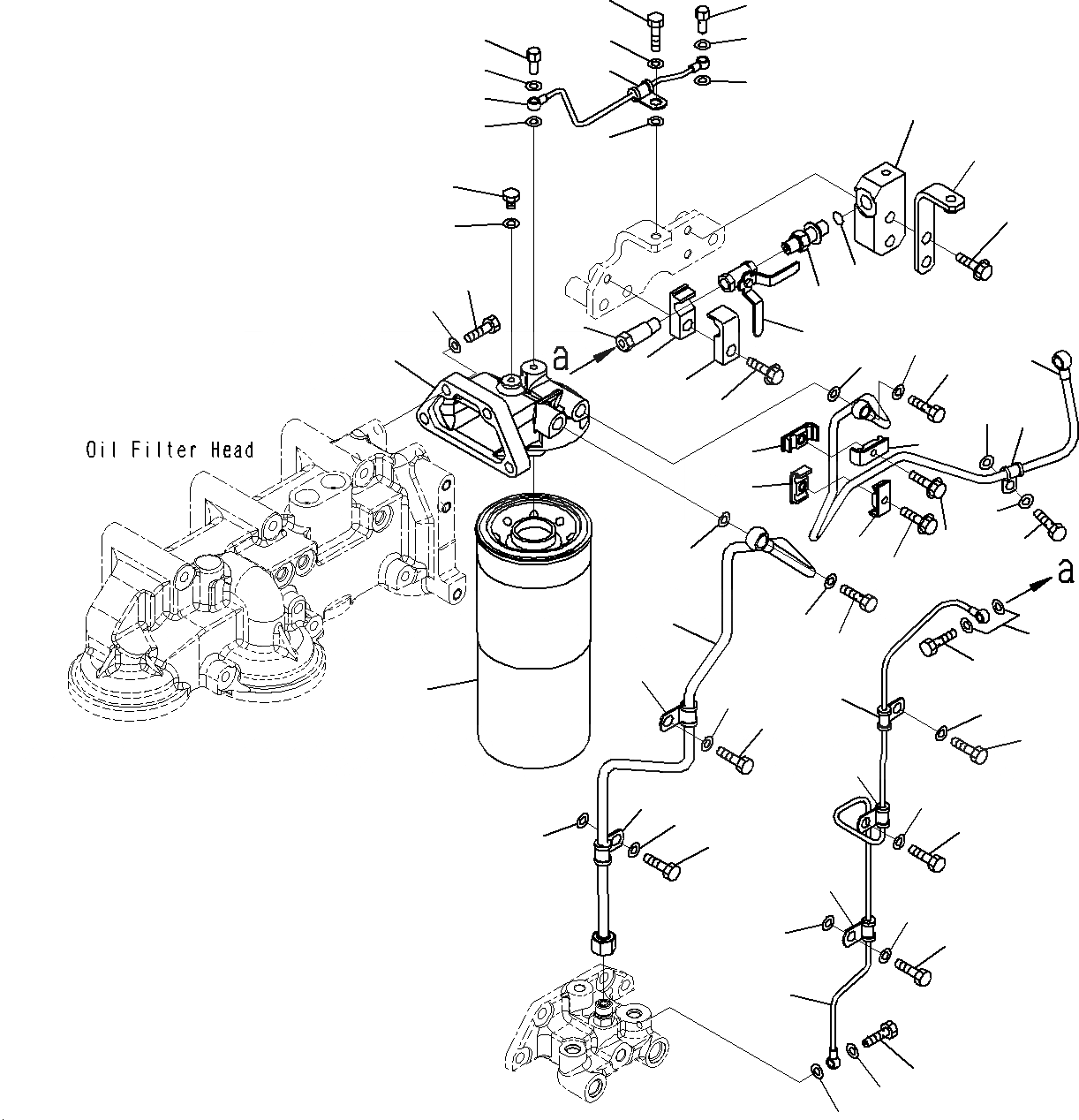 a

Oil Filter Head

a