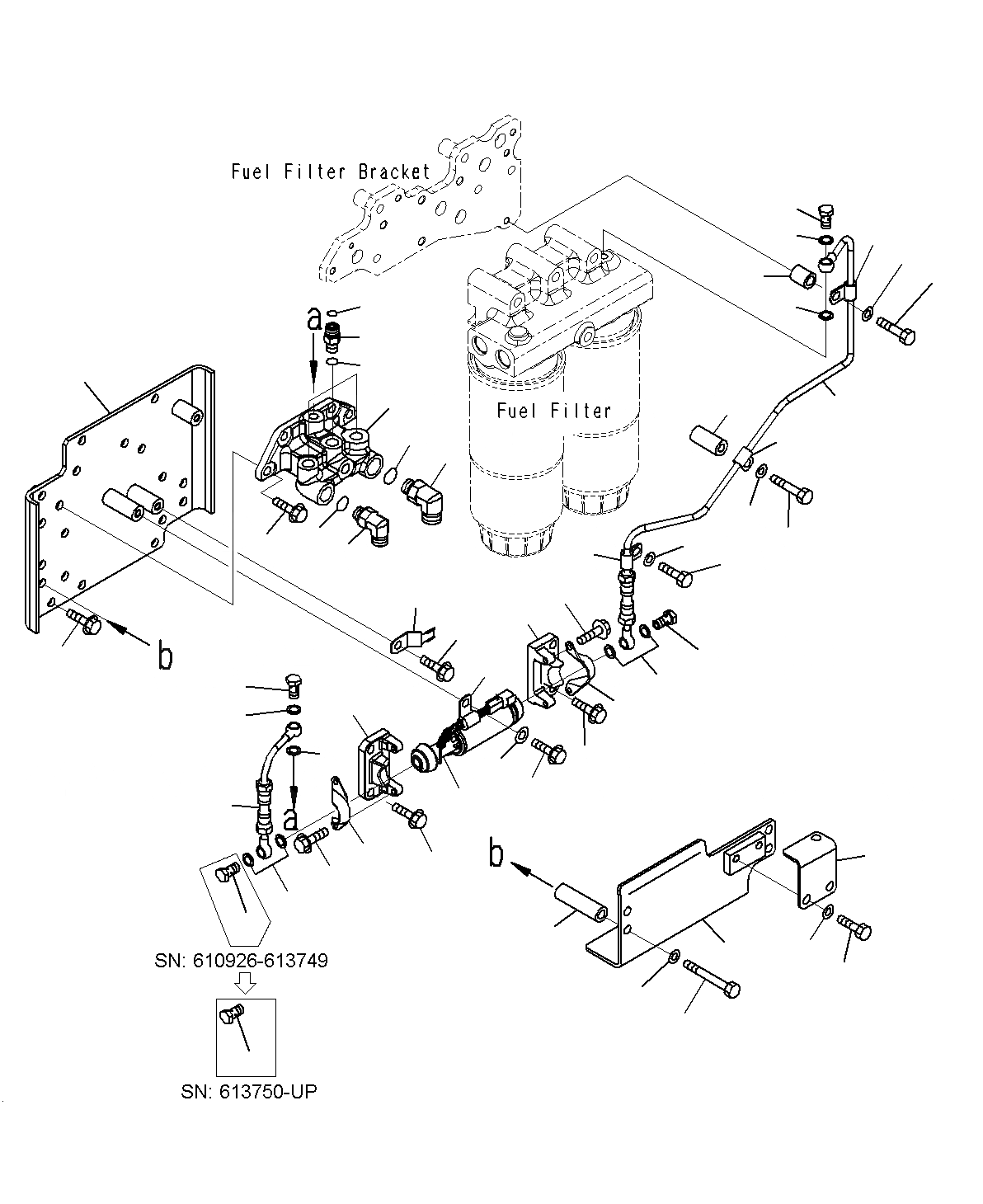 Fuel Filter Bracket

a

Fuel Filter

b

a

b

SN: 610926-613749

SN: 613750-UP