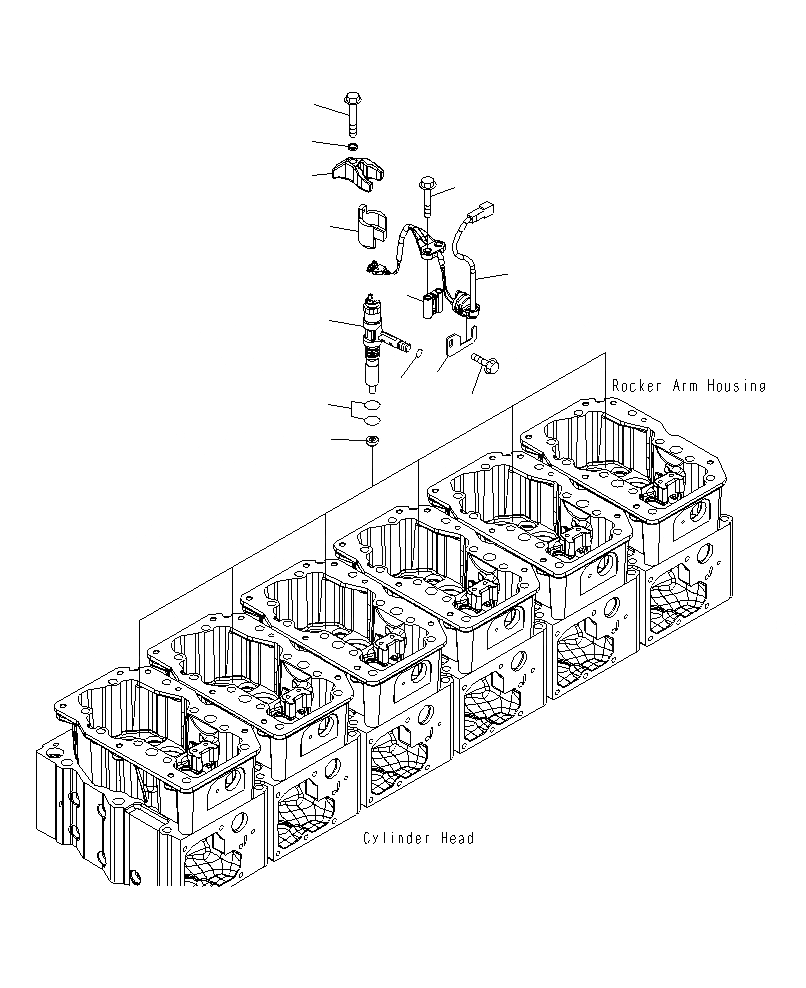 Rocker Arm Housing

Cylinder Head