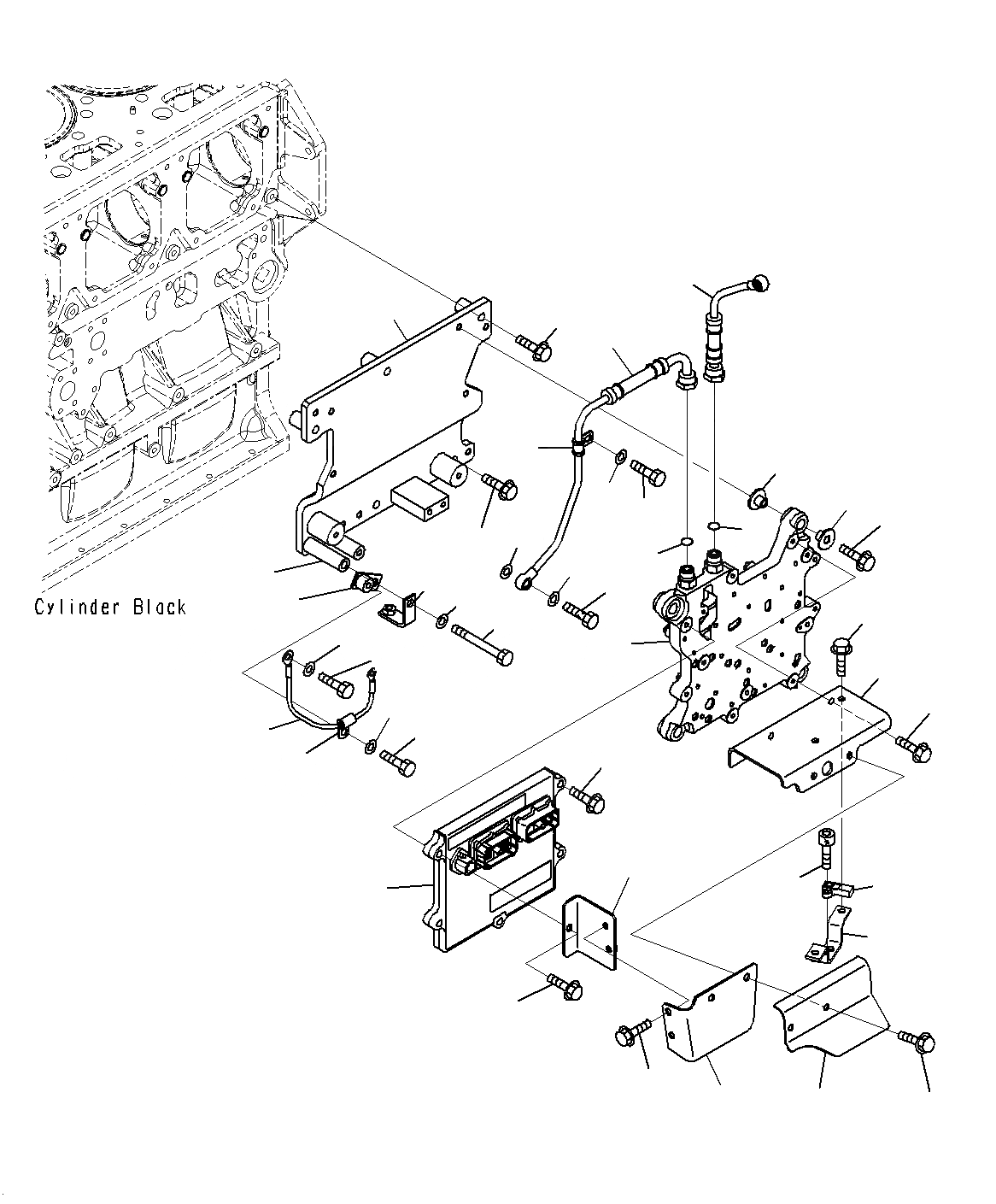 Cylinder Black