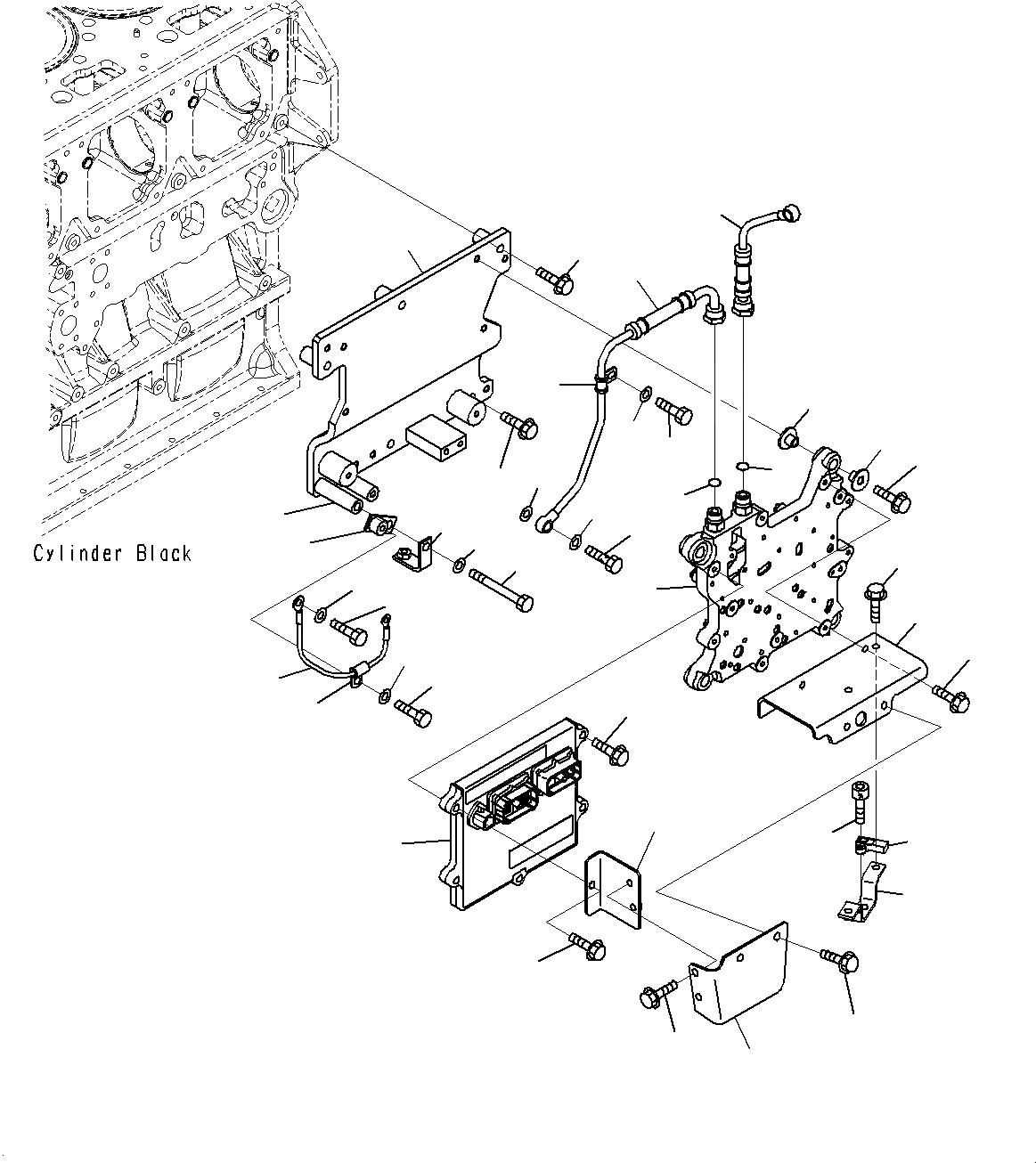 Cylinder Black