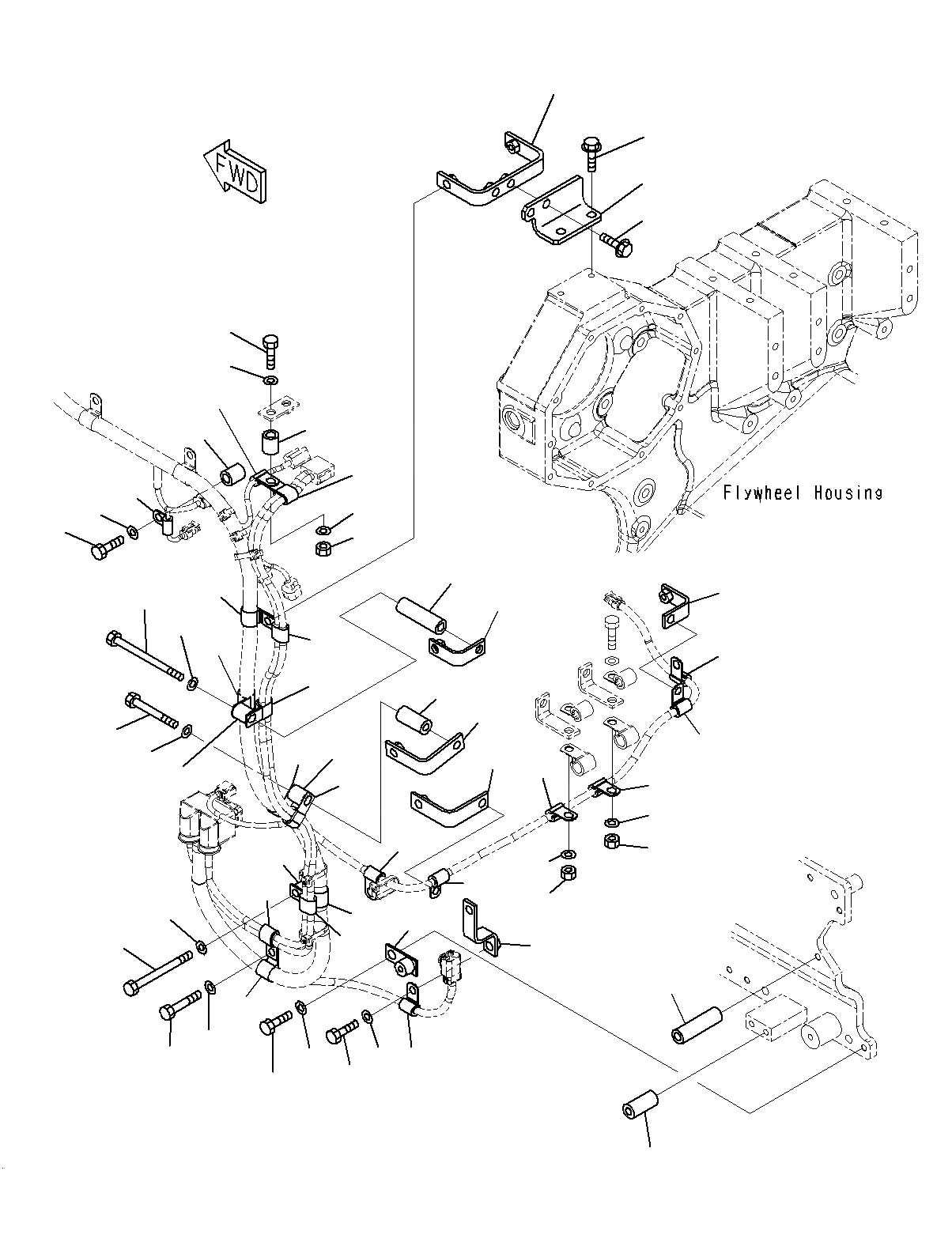 FWD

Flywheel Housing