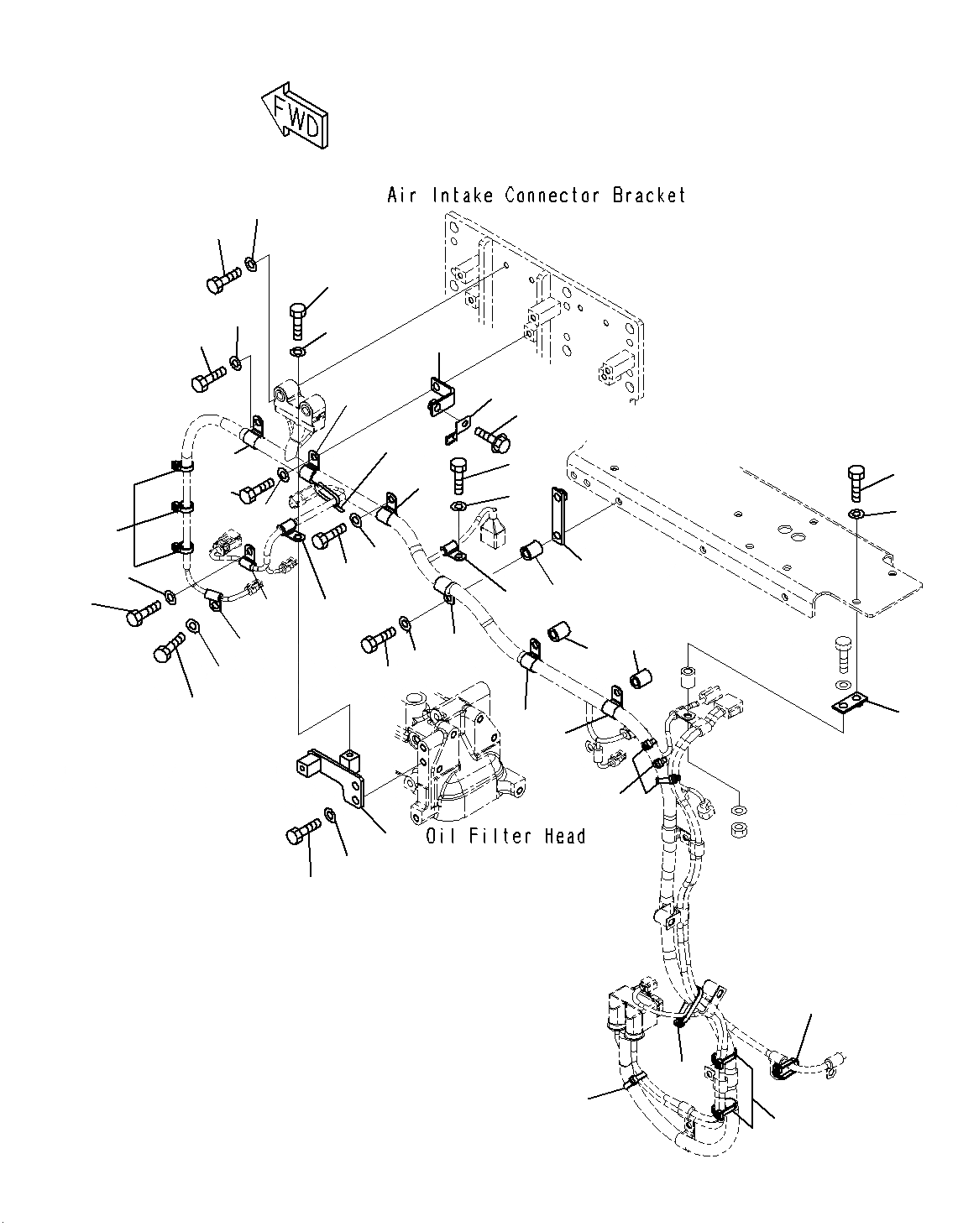 FWD

Air Intake Connector Bracket

Oil Filter Head