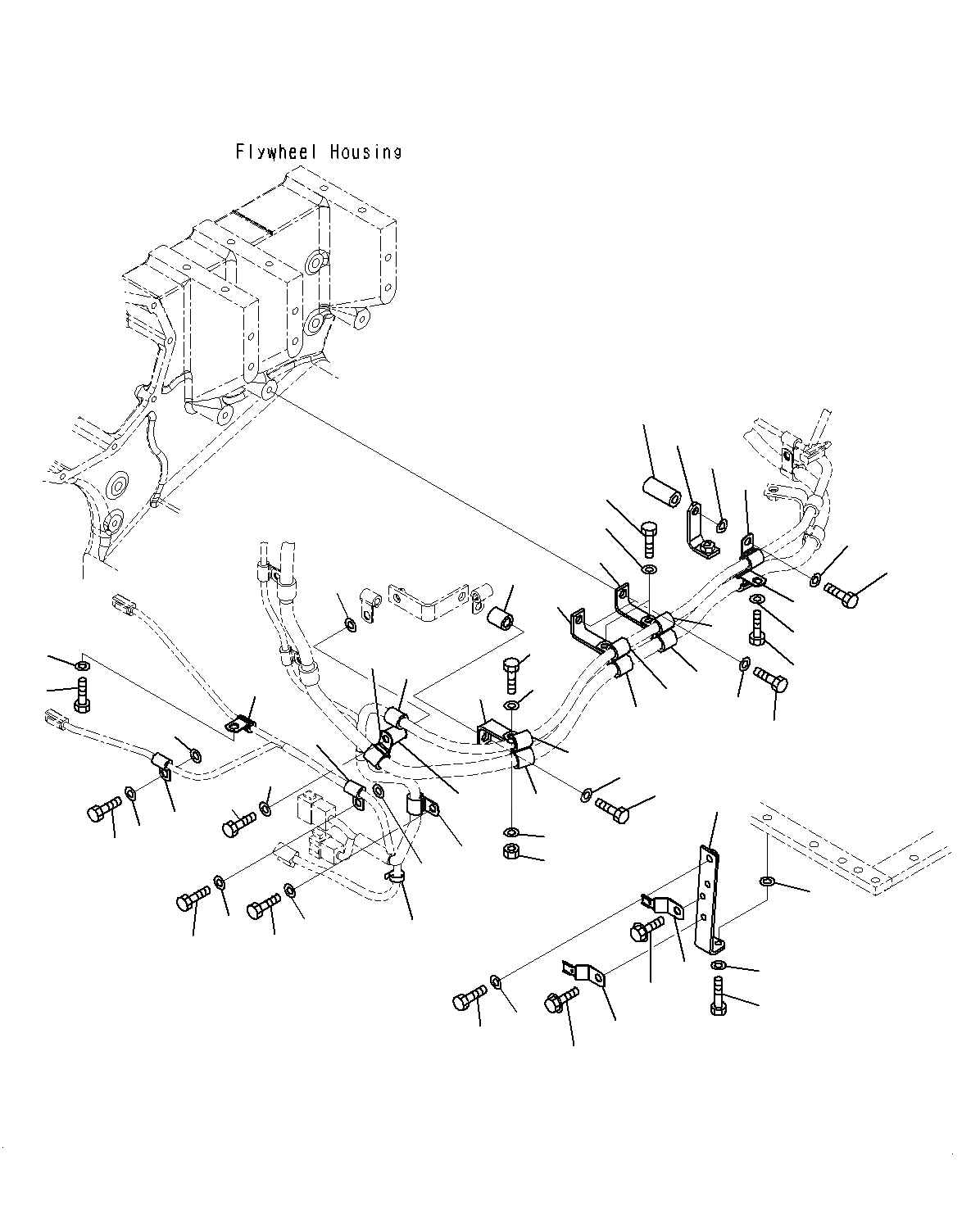 Flywheel Housing