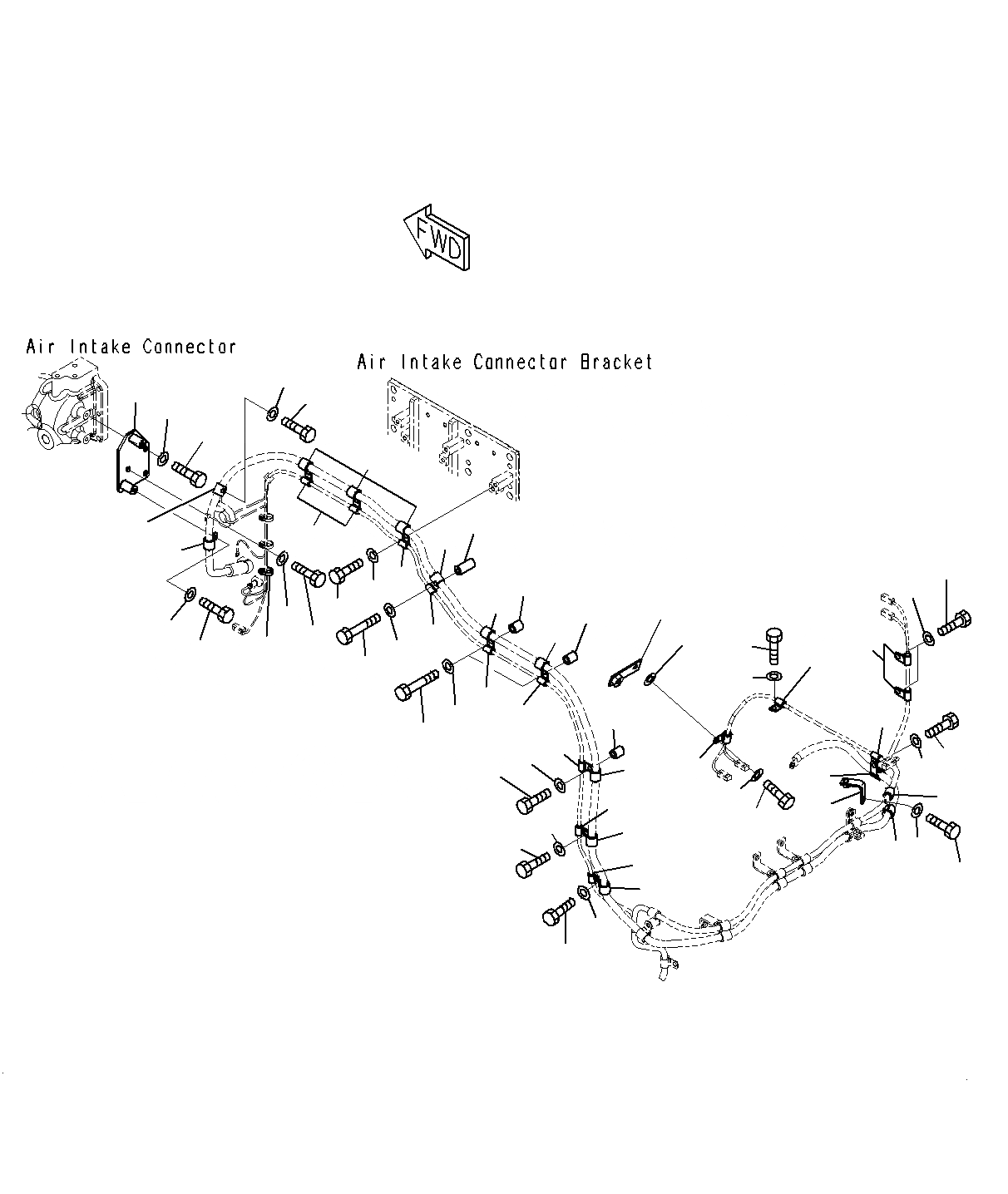 FWD

Air Intake Connector

Air Intake Connector Bracket