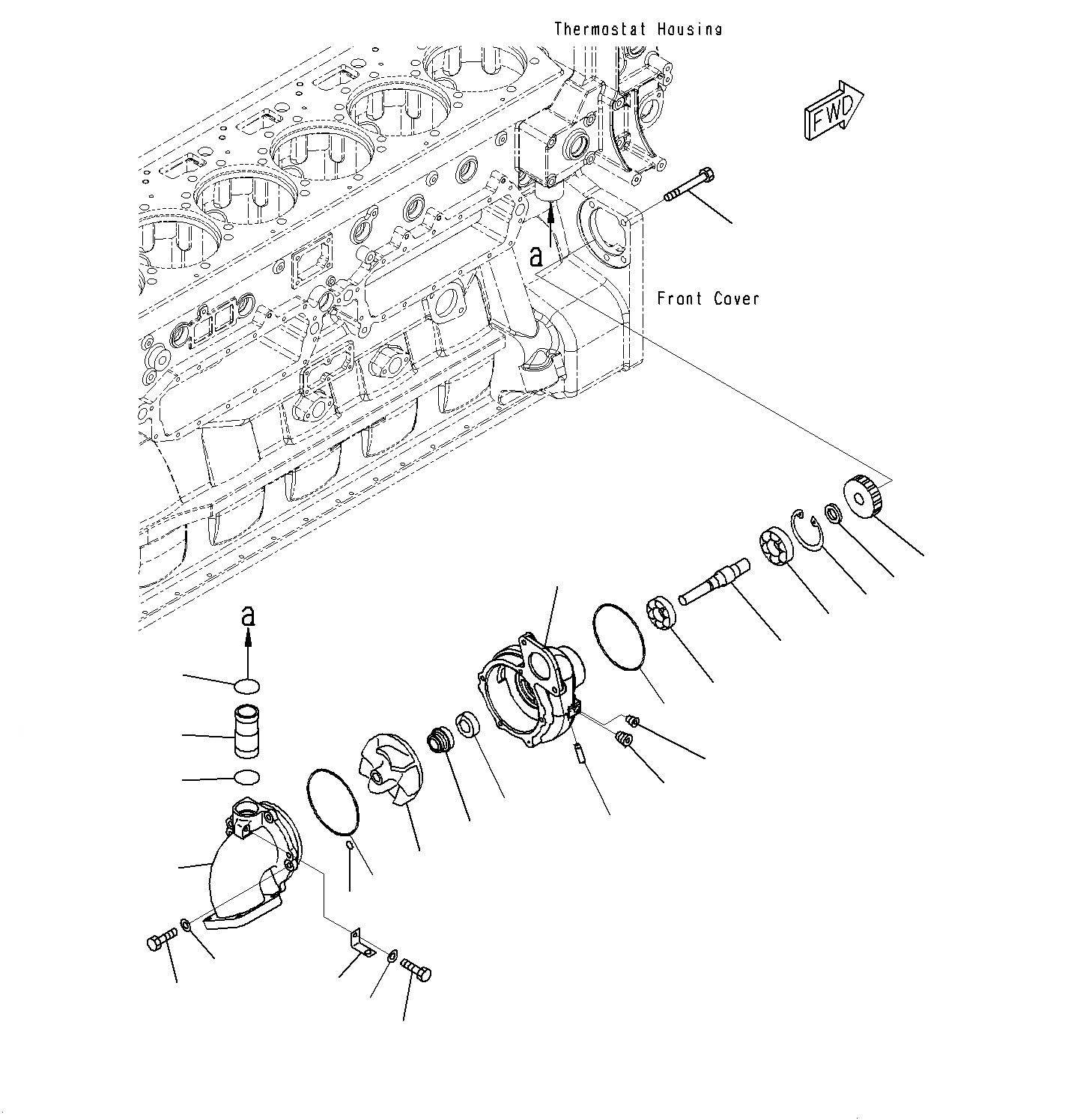 Thermostat Housing

FWD

a

Front Cover

a