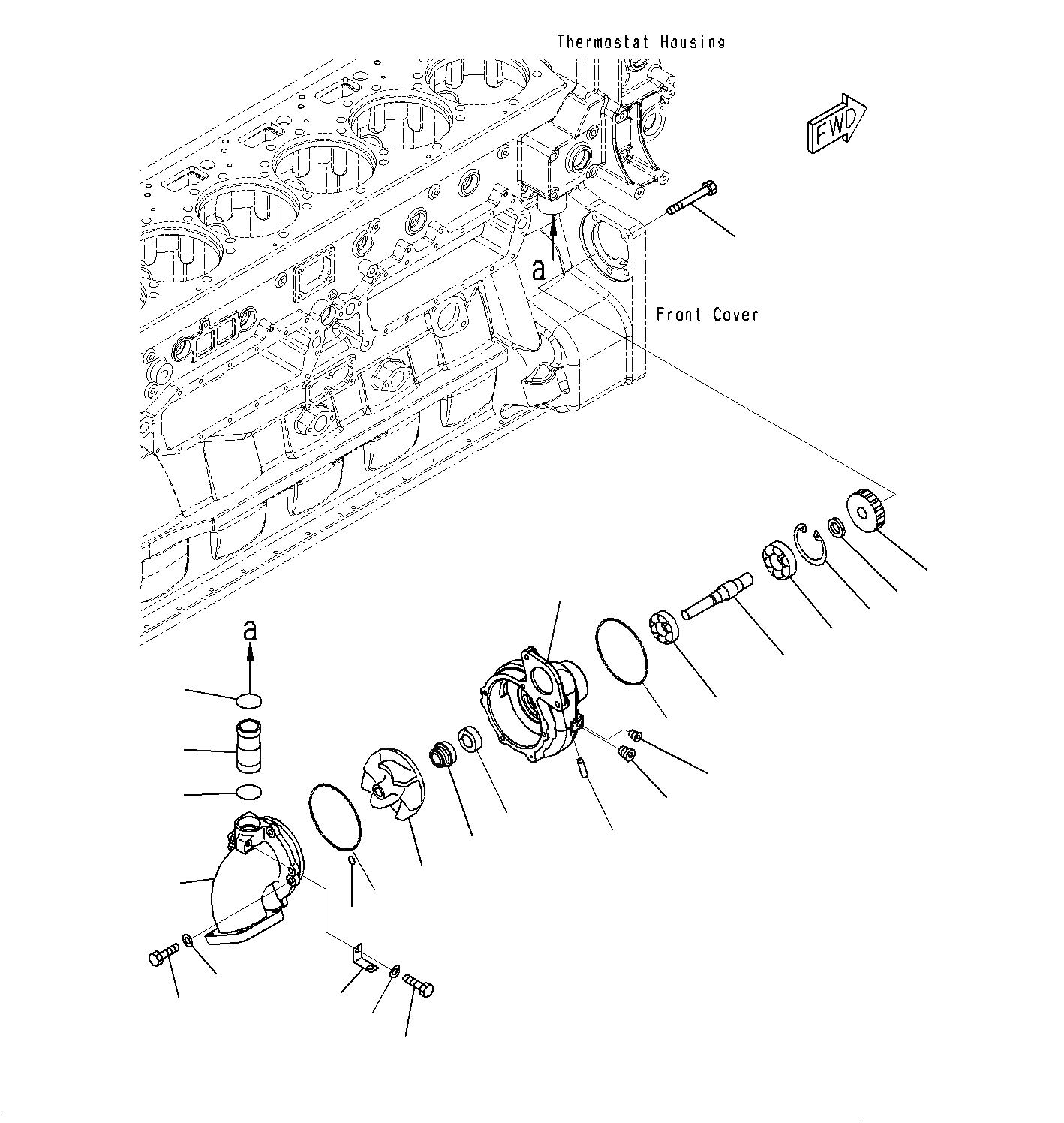 Thermostat Housing

FWD

a

Front Cover

a