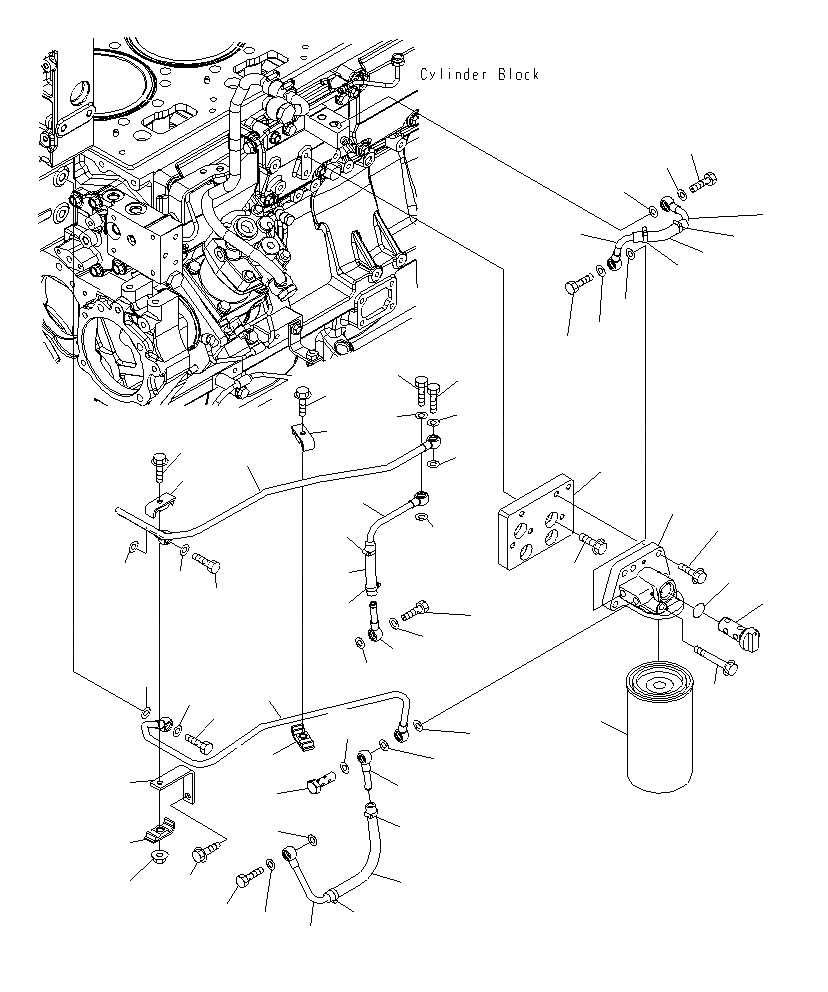 Cylinder Block