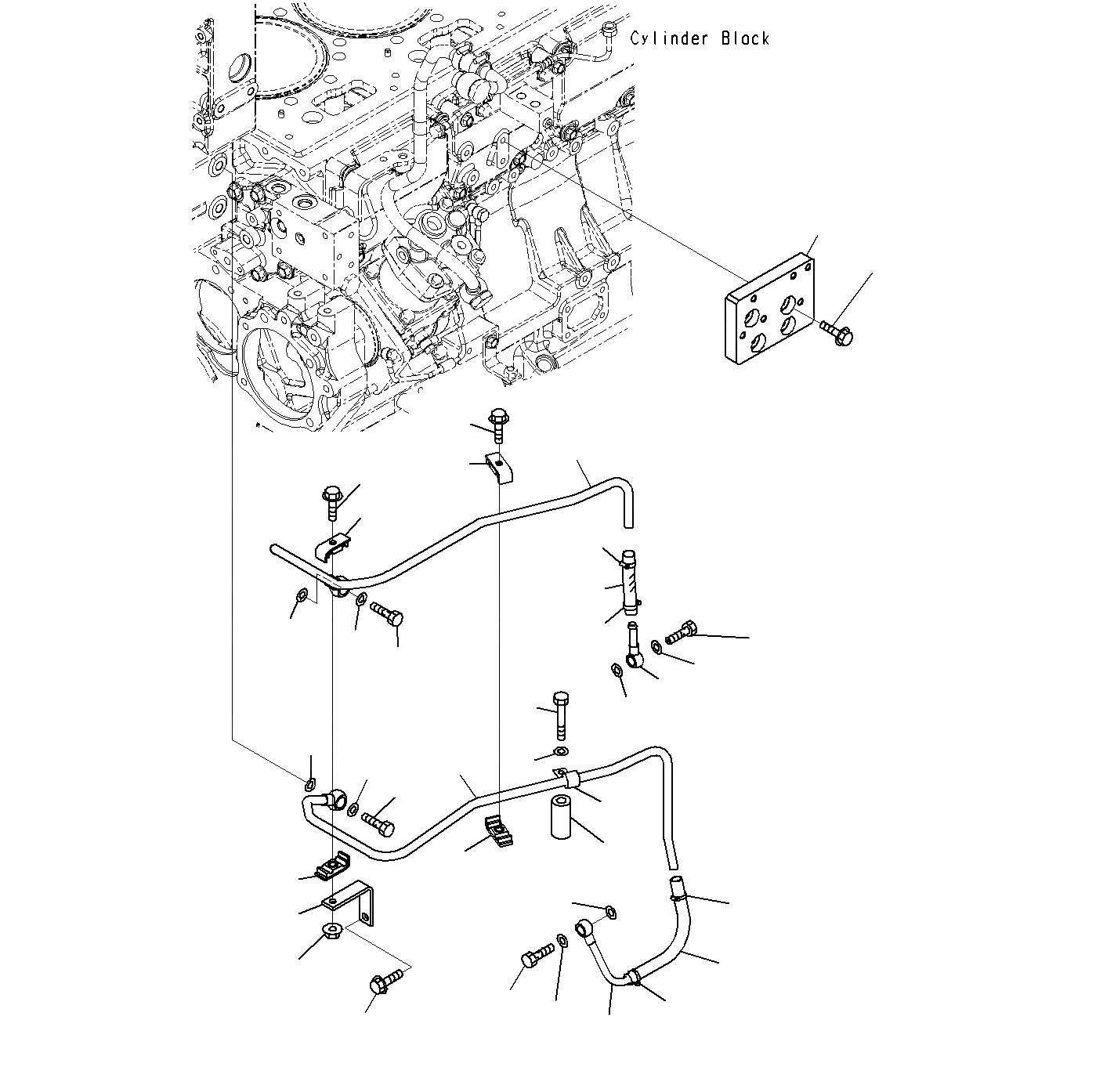 Cylinder Black