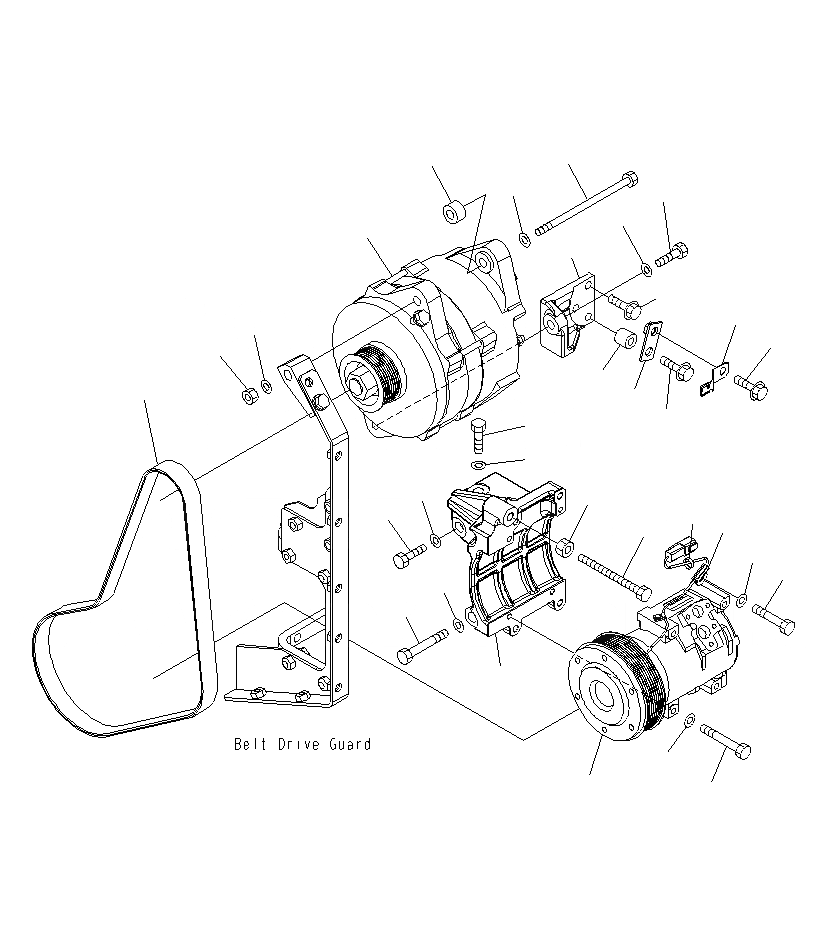 Belt Drive Guard