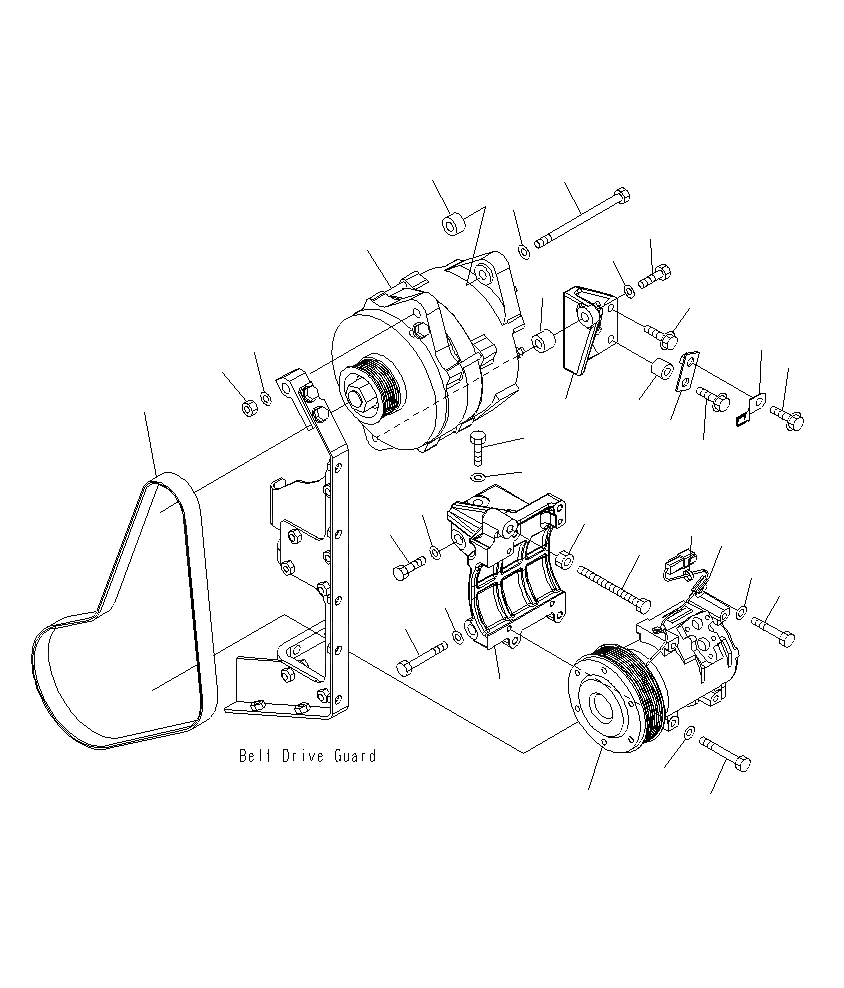 Belt Drive Guard