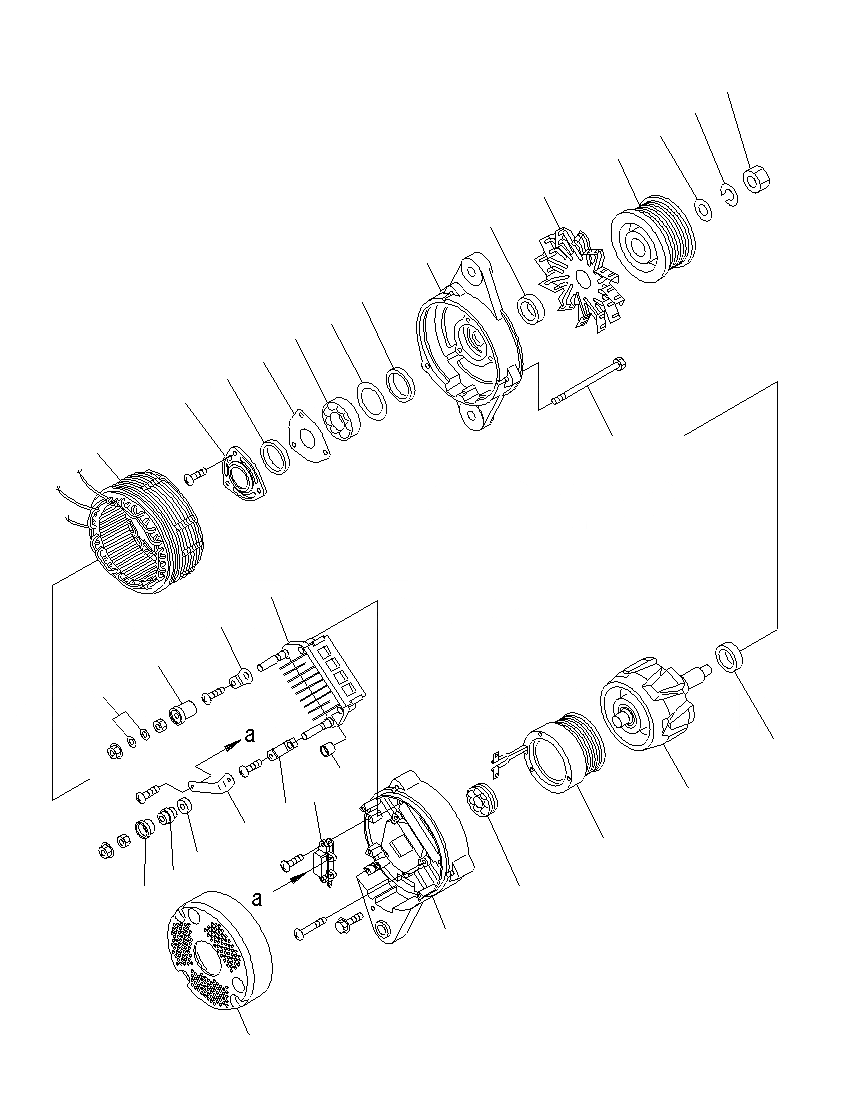 a
a