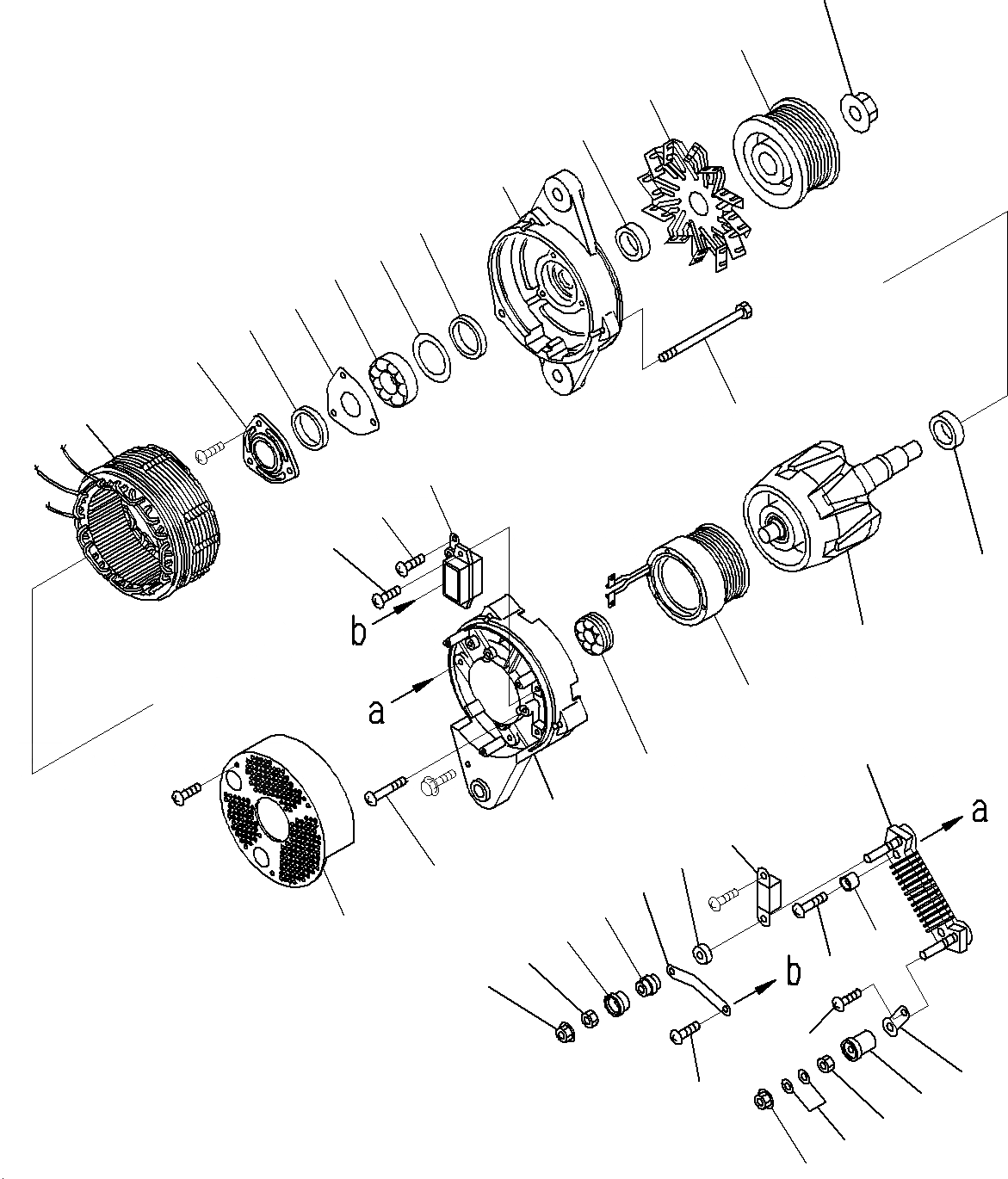 b

a

a

b