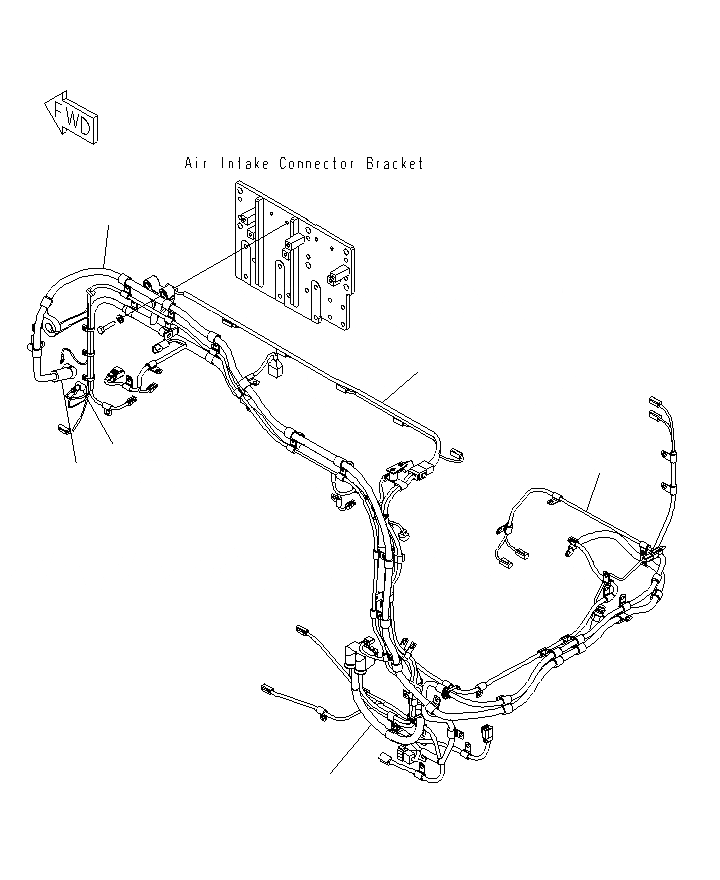 FWD

Air Intake Connector Bracket