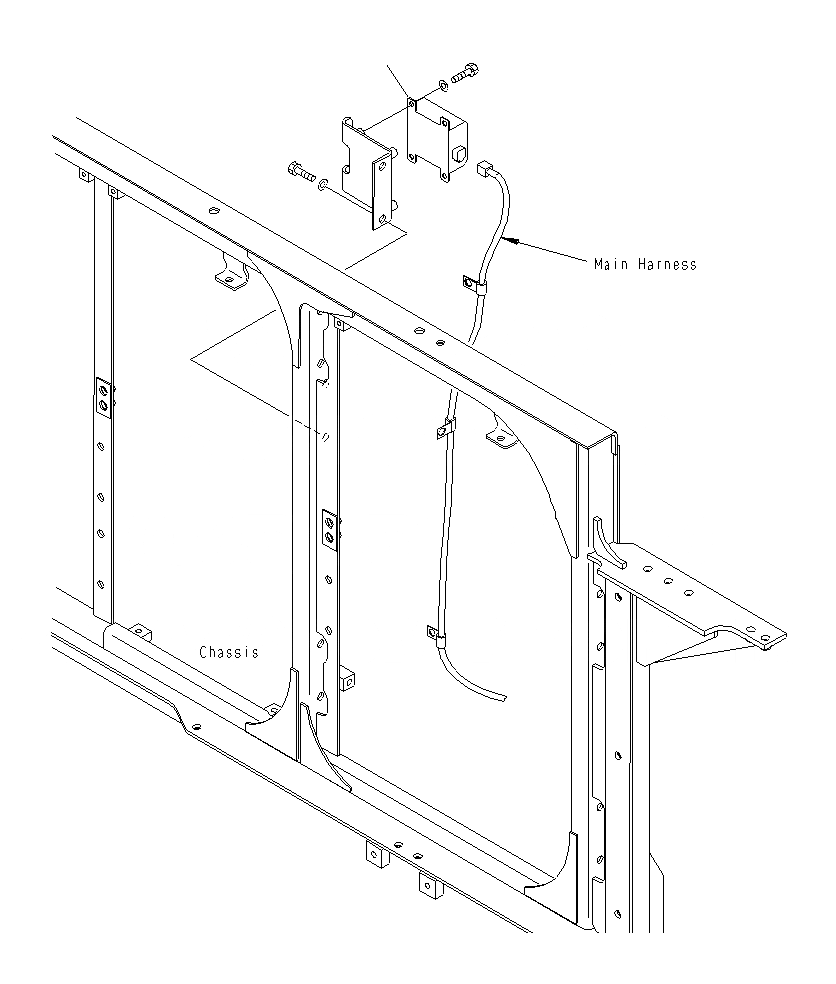 Main Harness

Chassis