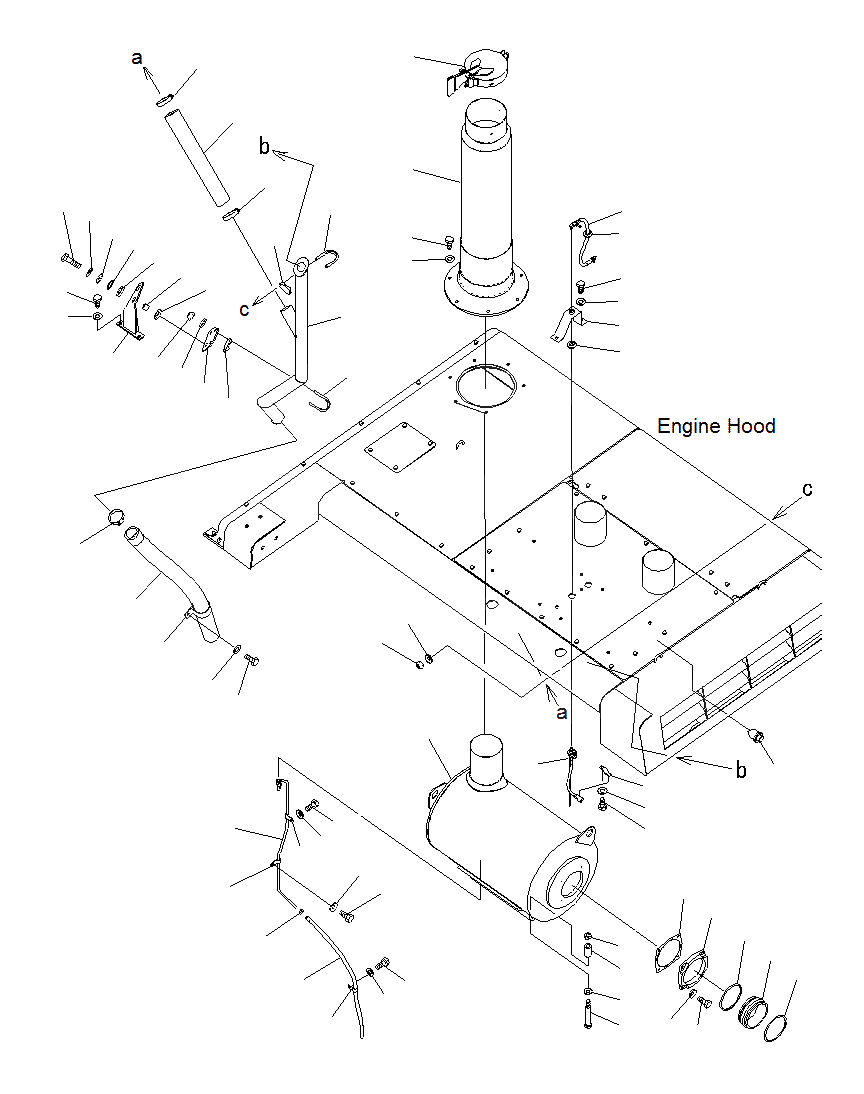 a

b

c

Engine Hood

c

a

b