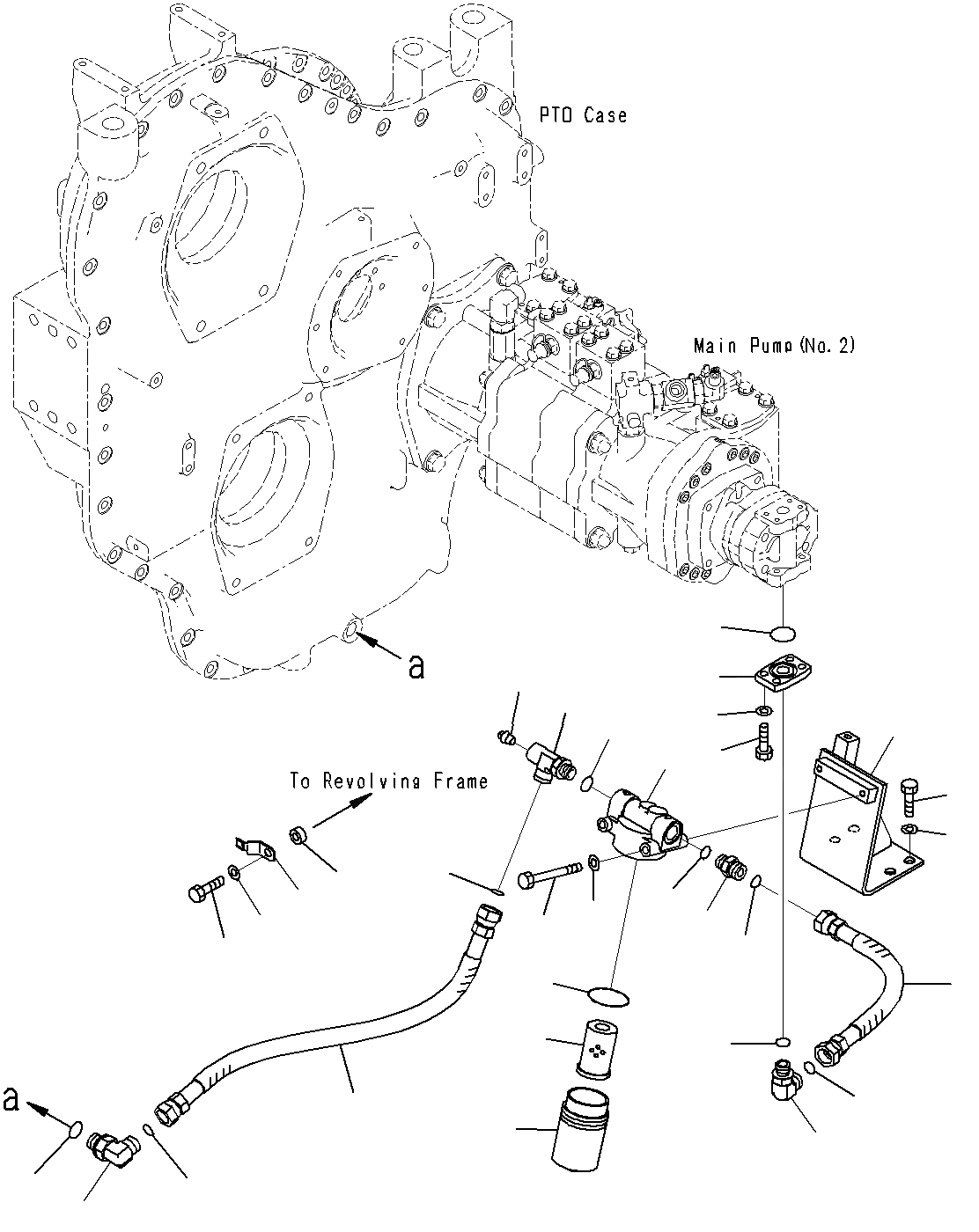 PTO Case

Main Pump (No. 2)

a

To Revolving Frame

a