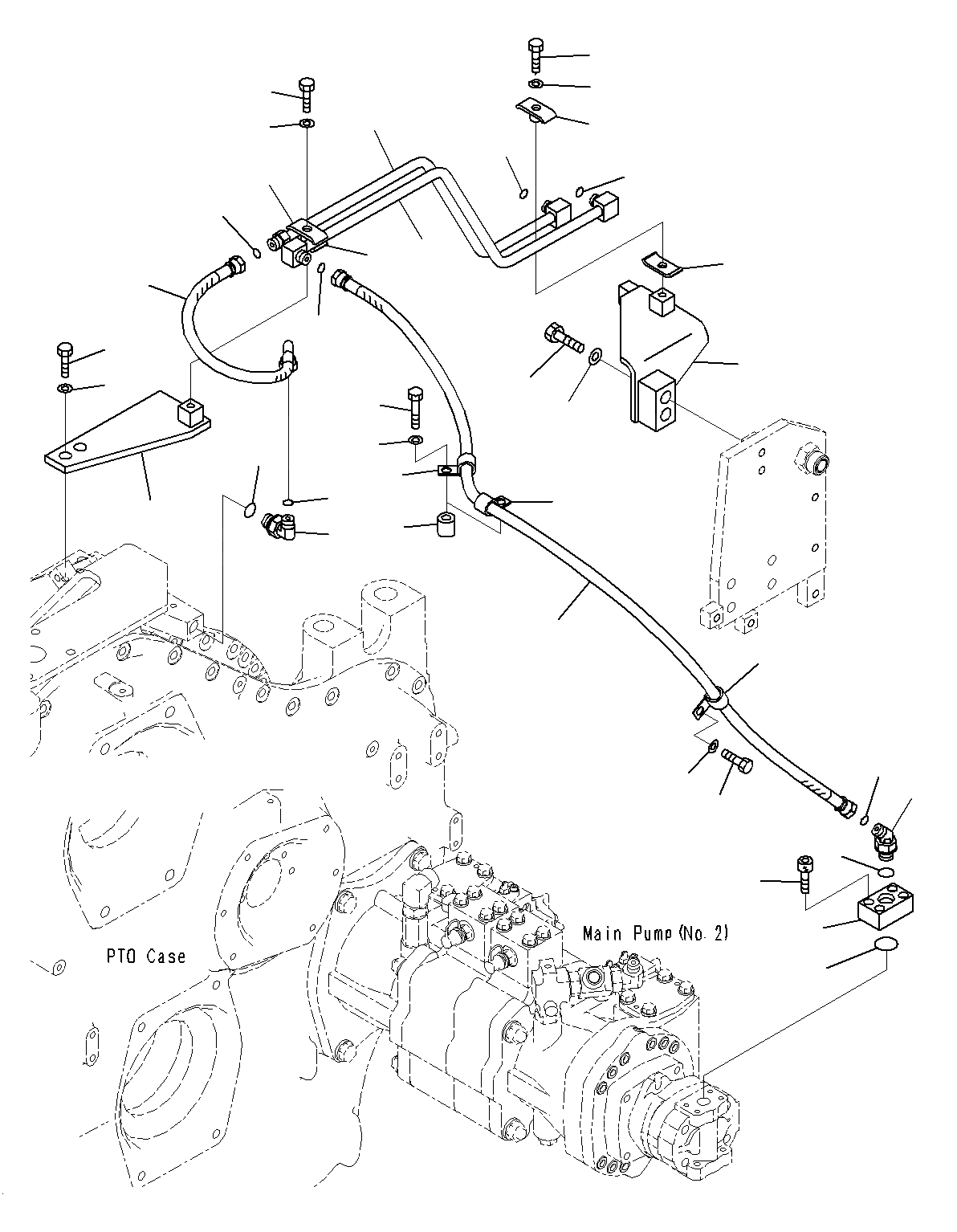 Main Pump (No. 2)

PTO Case