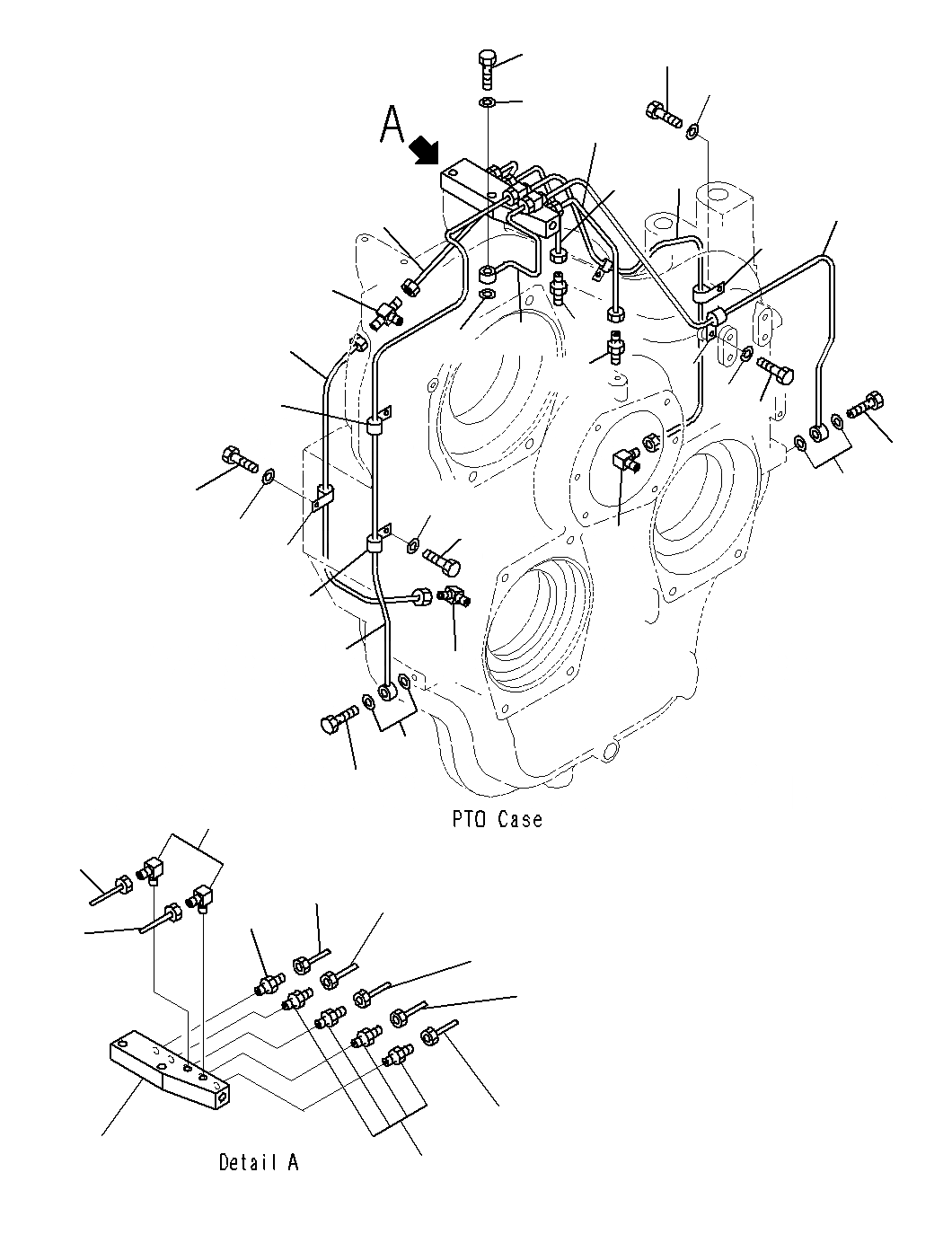 A

PTO Case

Detail A