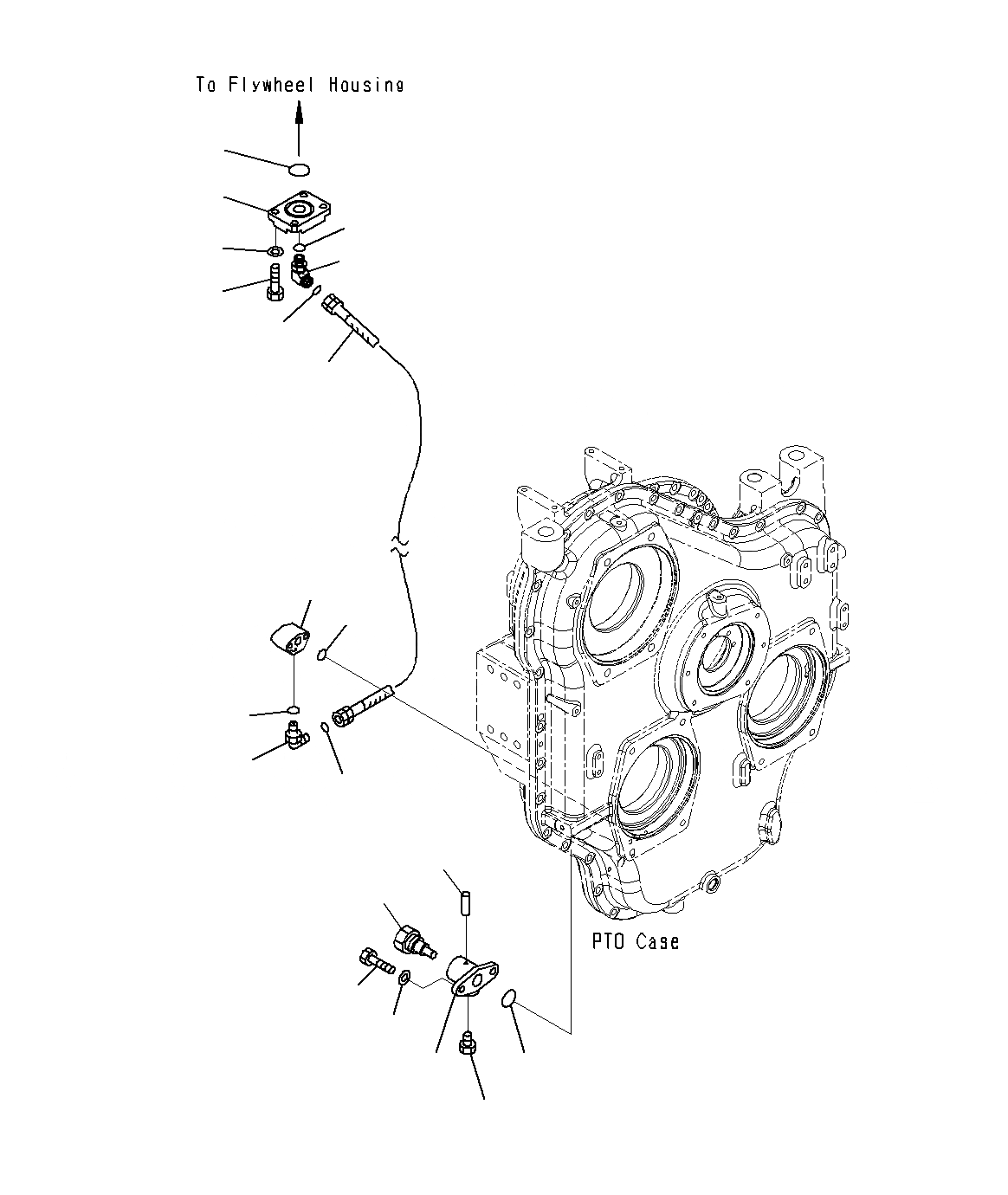 To Flywheel Housing

PTO Case