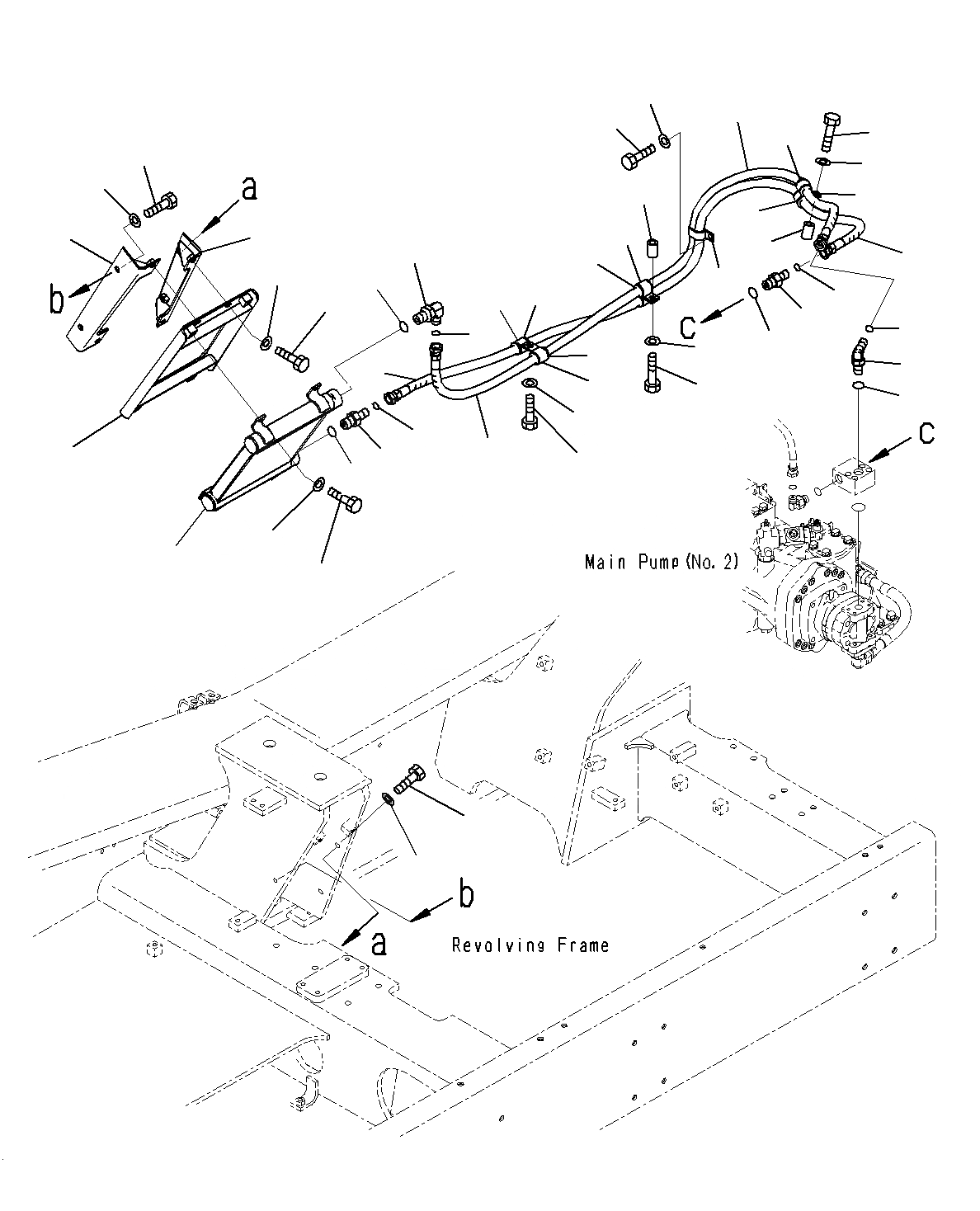 a
b
c
c
Main Pump (No. 2)
b
a
Revolving Frame