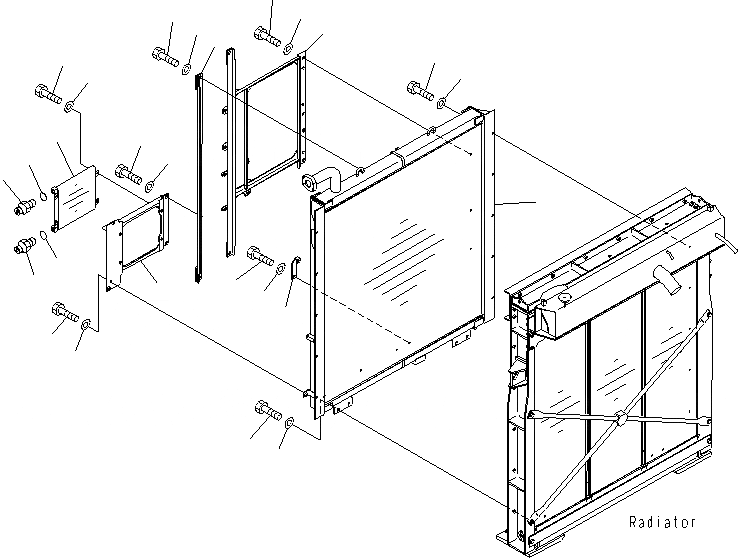 Radiator