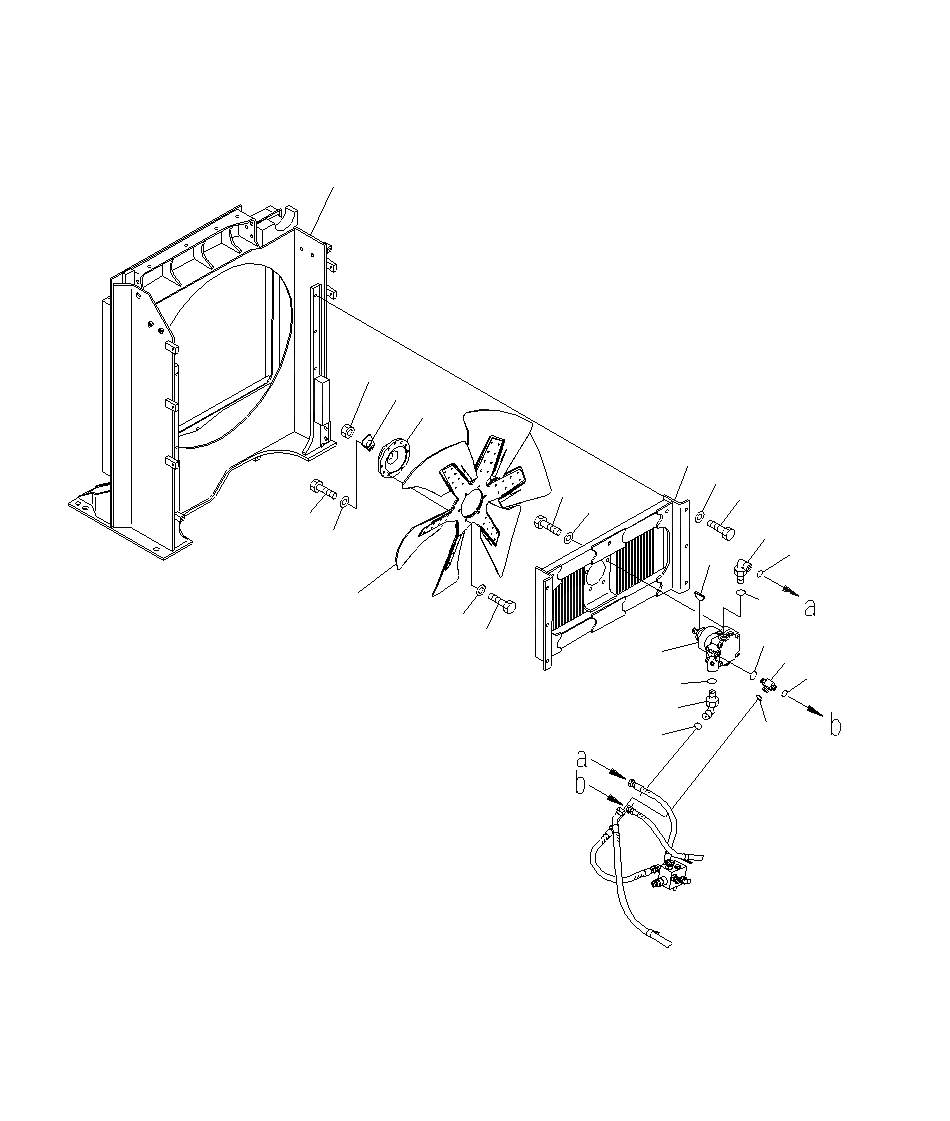 a
b
a
b