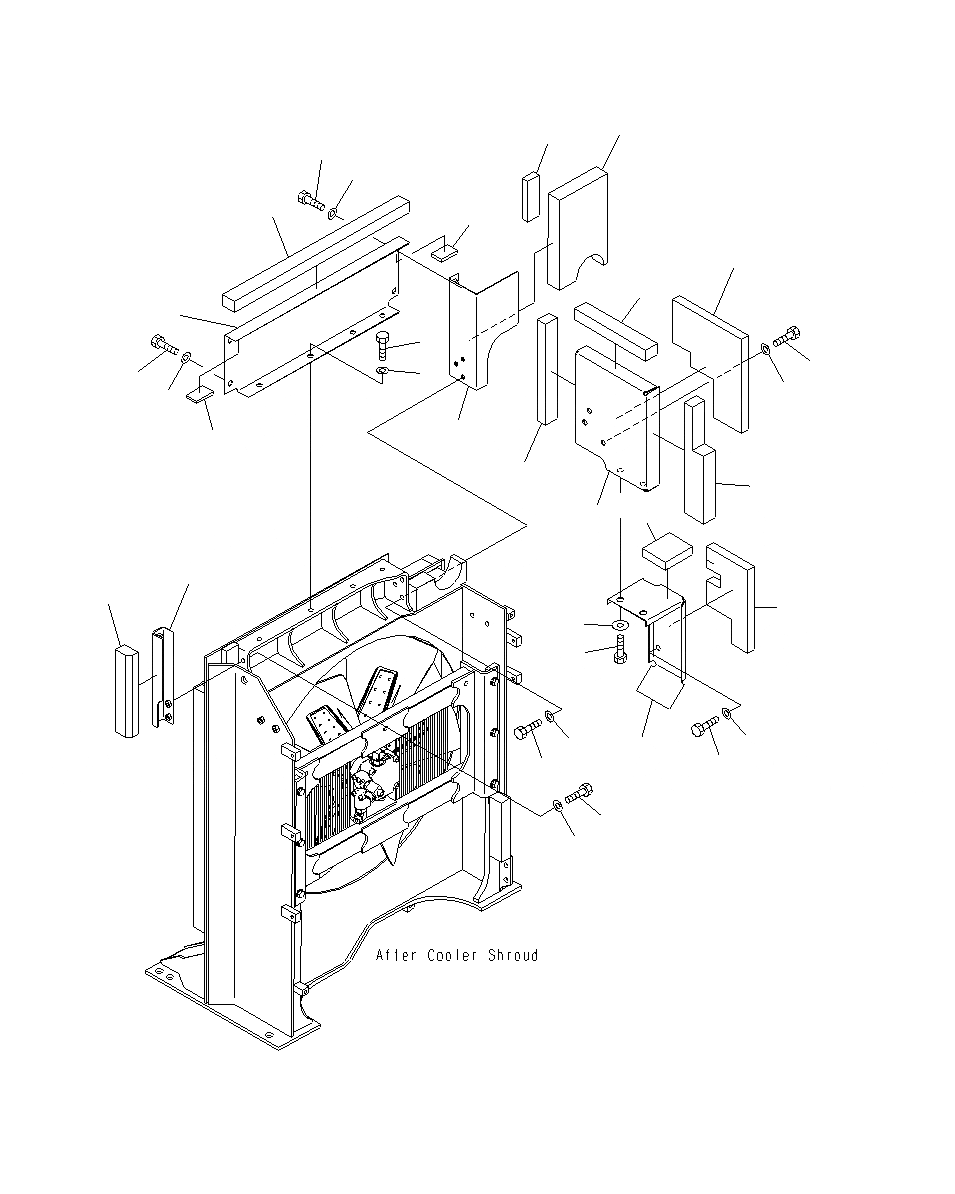 After Cooler Shroud