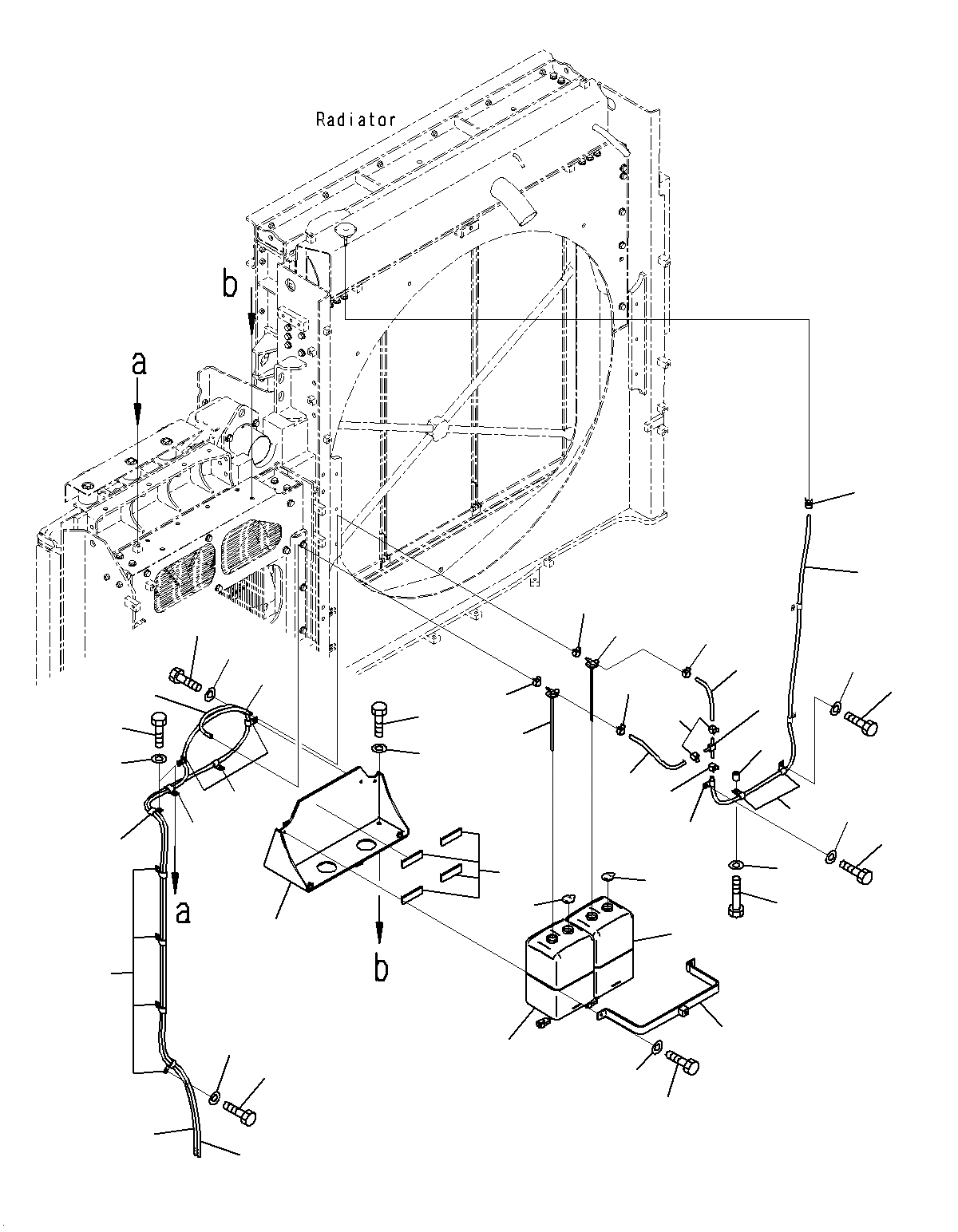 Radiator

b

a

a

b