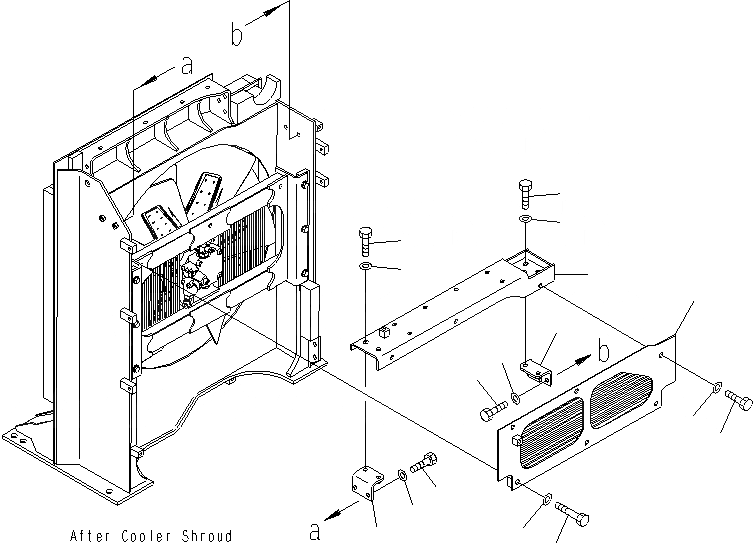 b

a

b

a

After Cooler Shroud