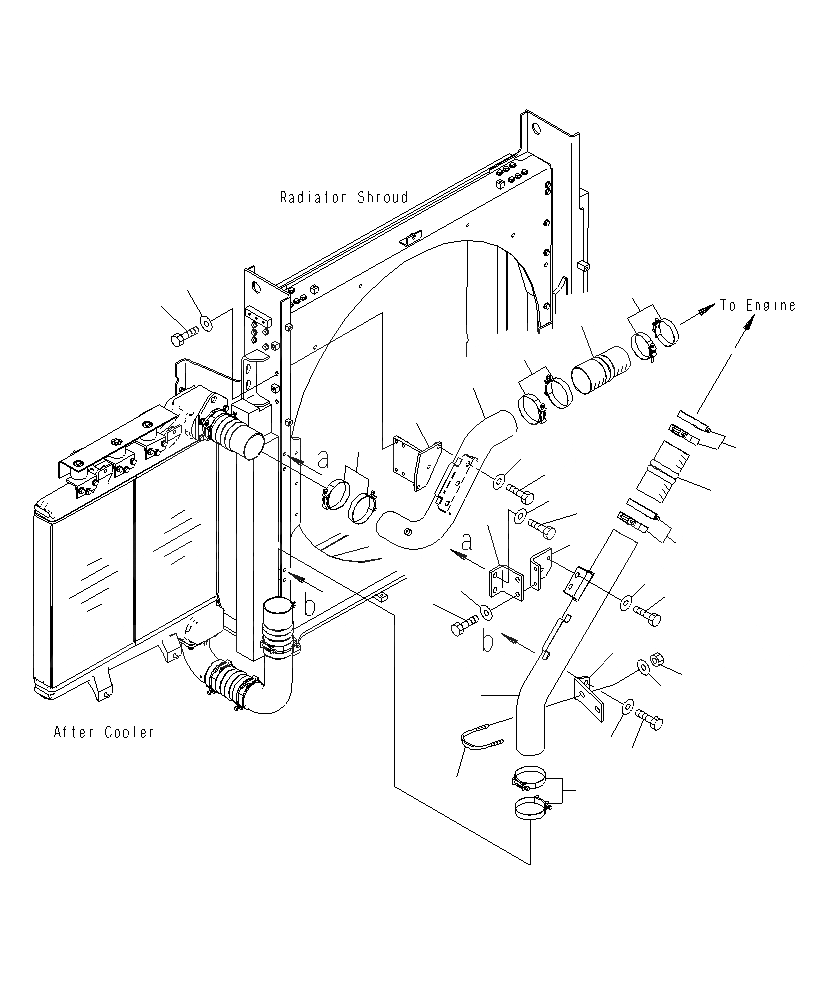 Radiator Shroud

To Engine

a

a

b

b

After Cooler