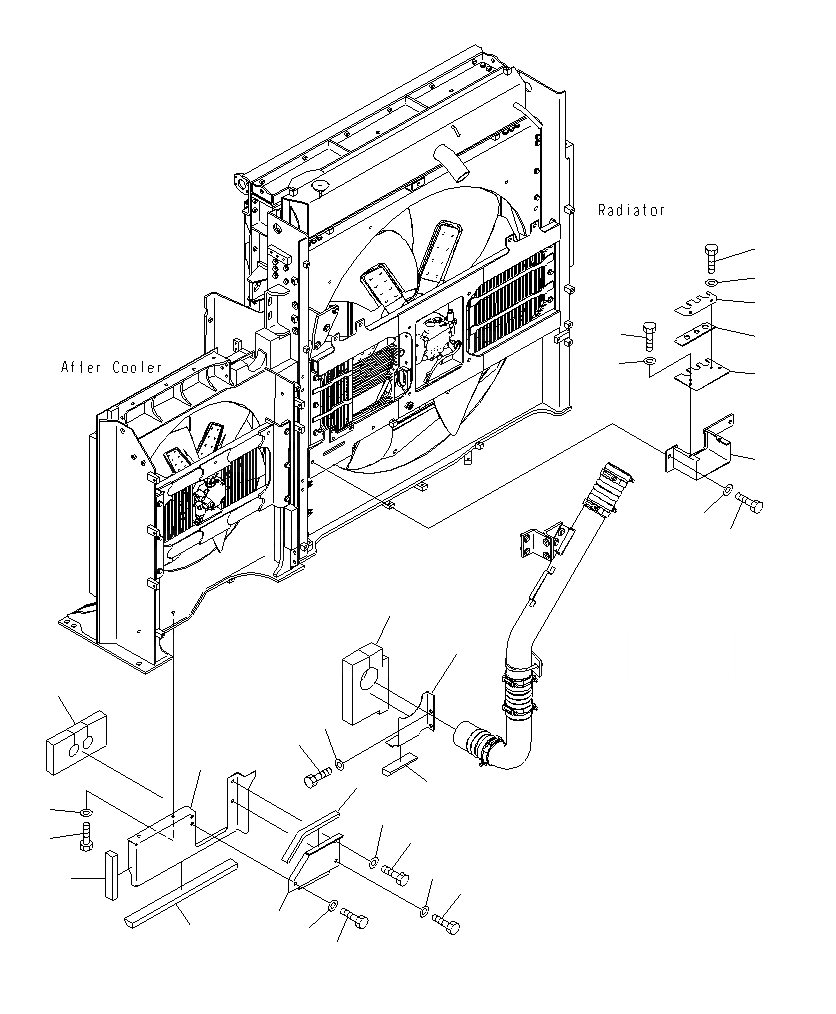 Radiator

After Cooler