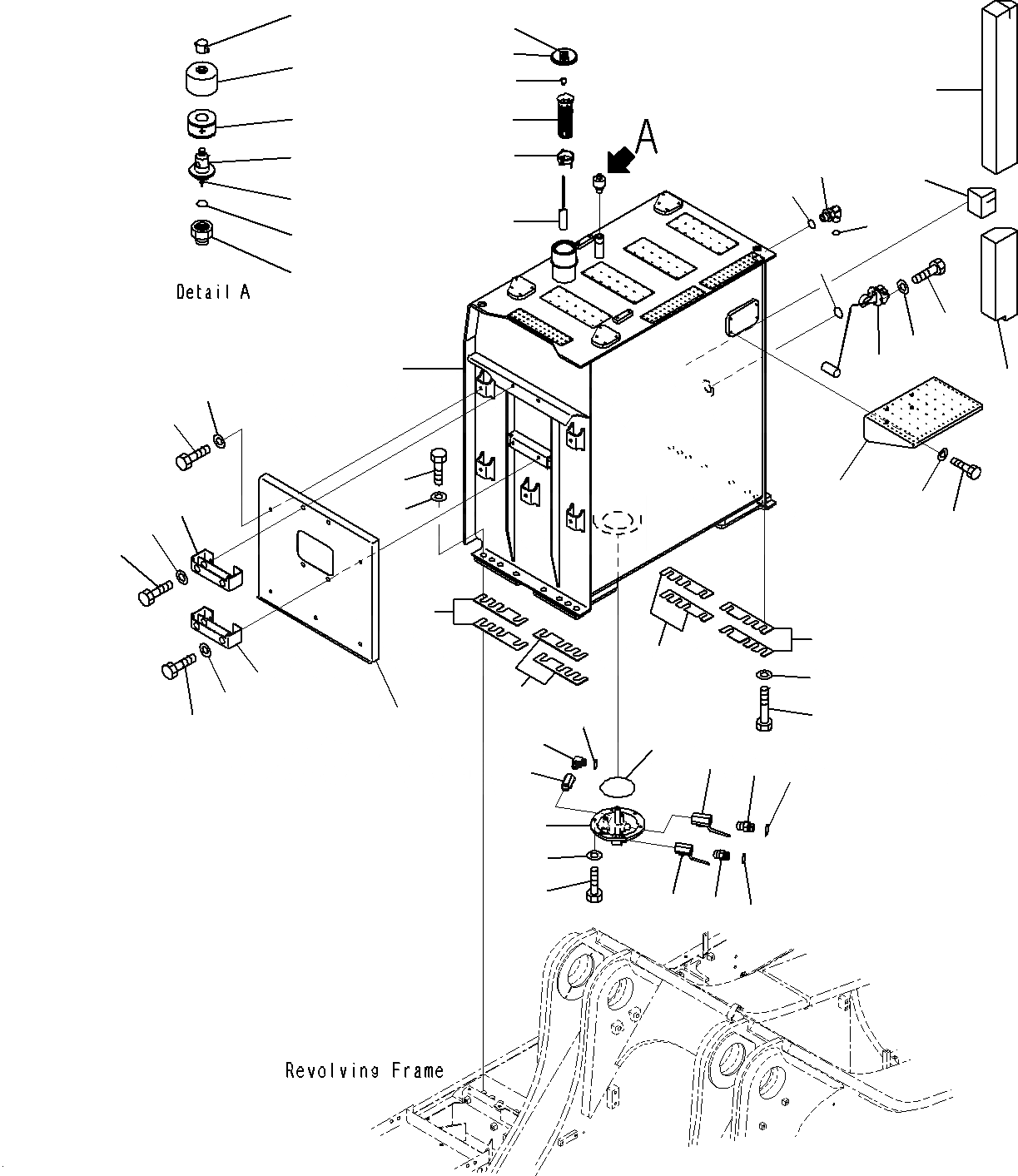 A

Detail A

Revolving Frame